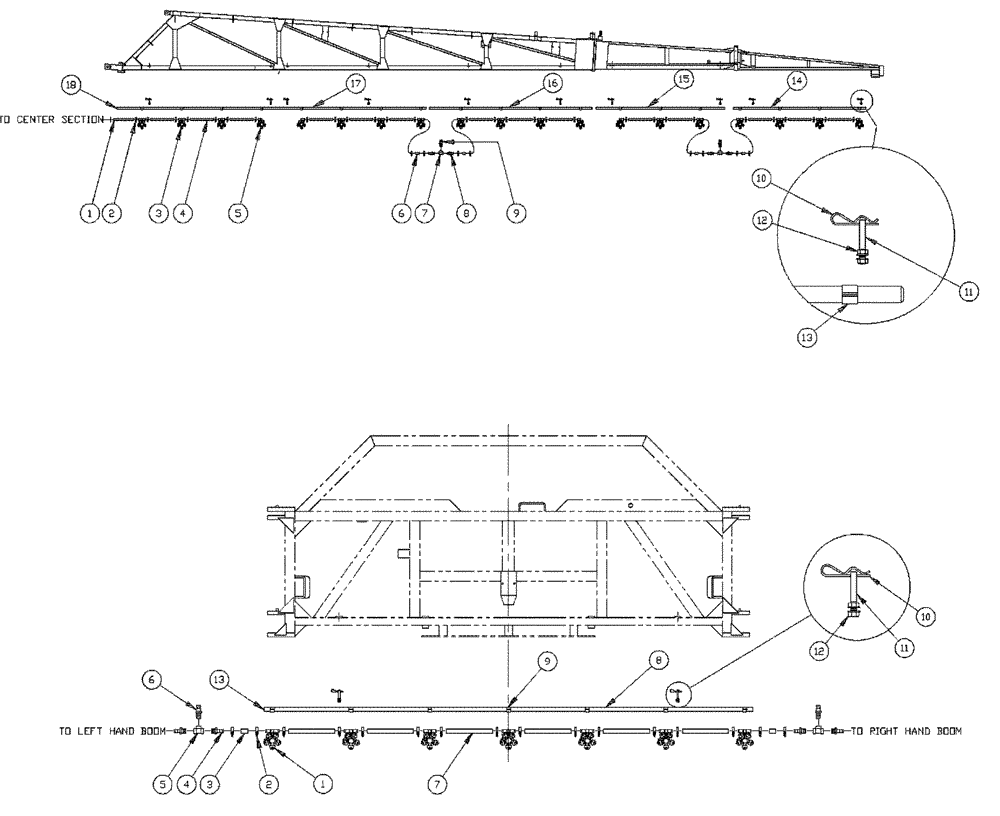 18
17
16
15
14
TO CENTER SECTION
1 2 3 4 5 6 7 8 9
10
12
11
13

10
12
11
6
13
9
8
TO LEFT HAND BOOM
TO RIGHT HAND BOOM
5 4 3 2 1 7