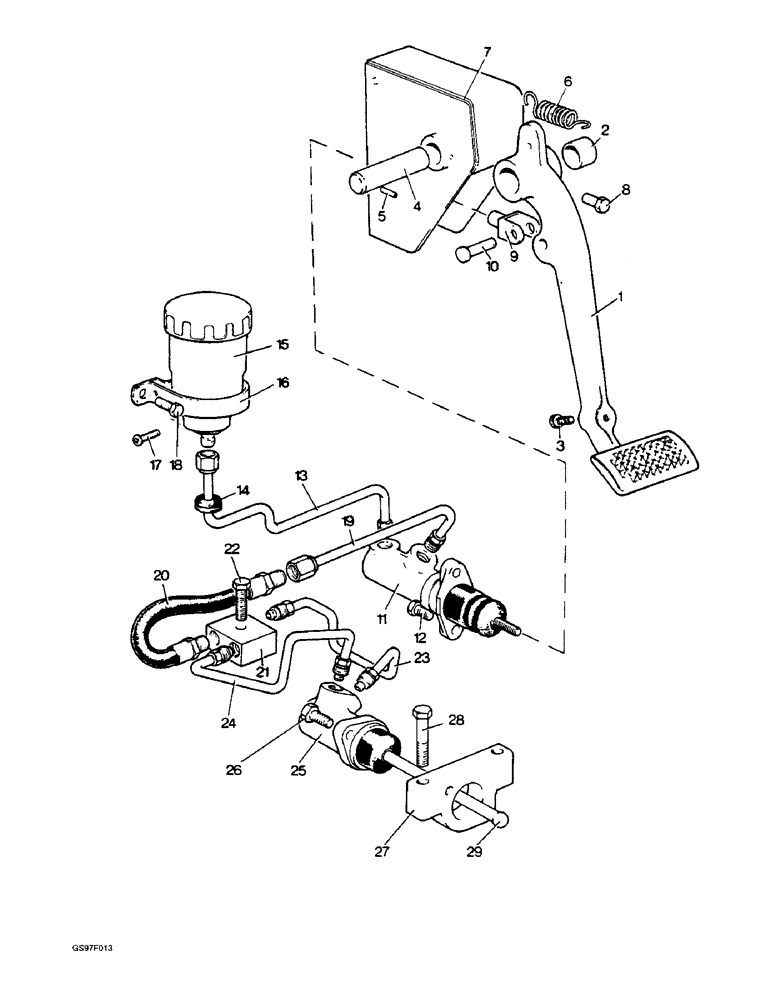 7
6
2
8
4
5
9
10
1
15
16
3
17
18
14
13
19
22
20
11
12
21
23
24
28
26
25
27
29
GS97F013