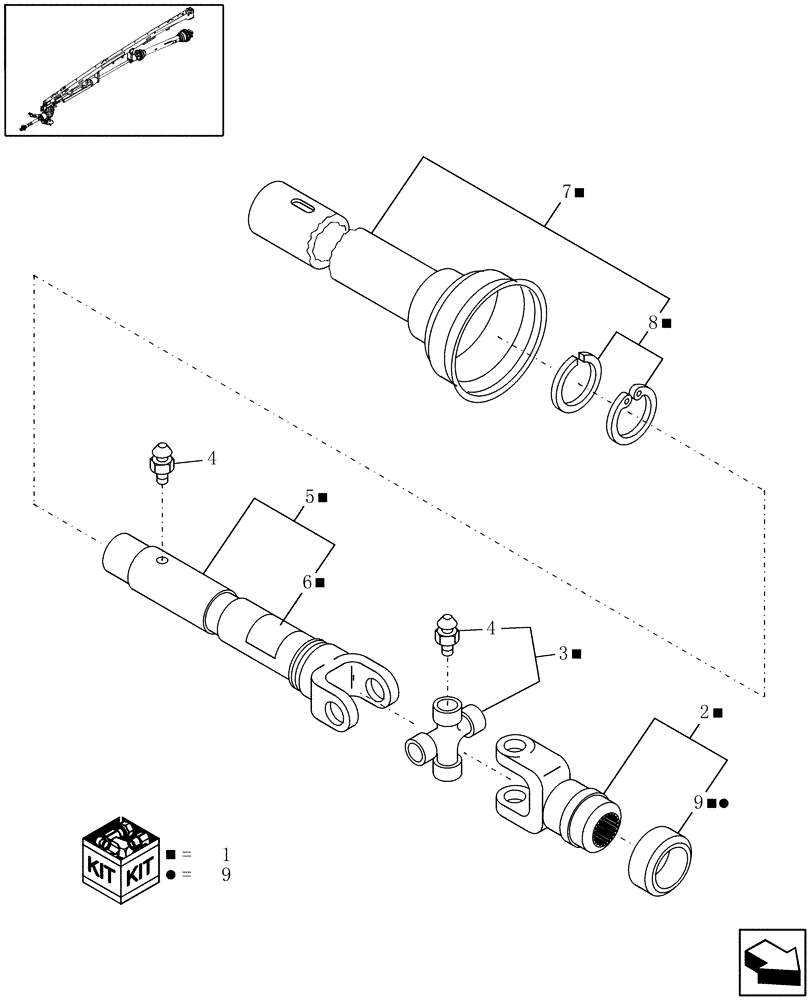 7■

8■

4

5■

6■

4

3■

2■

9■●

KIT KIT

■ = 1
● = 9