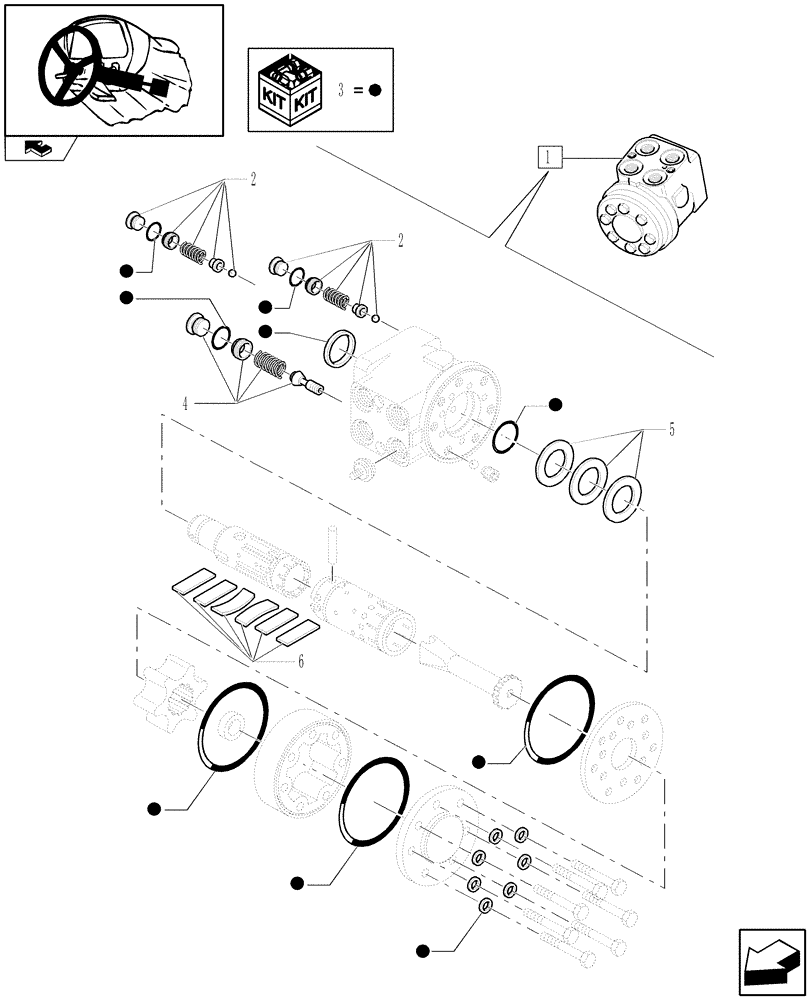 KIT KIT 3 = ●

1

2

2

4

5

6