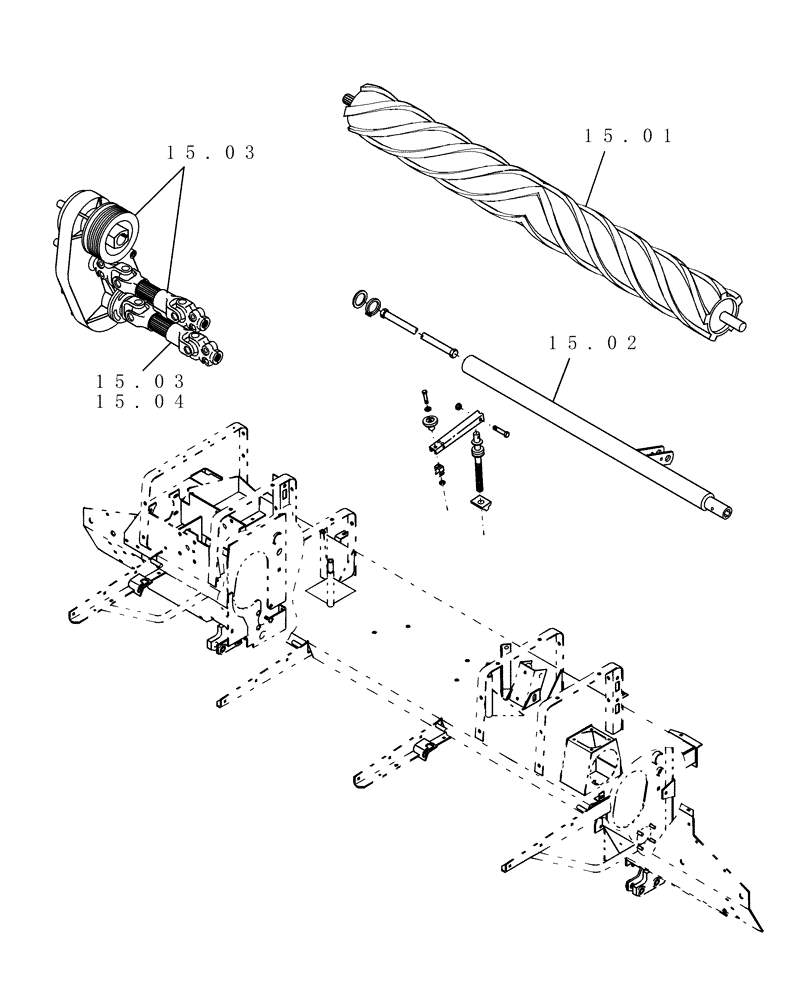 15.03

15.01

15.02

15.03
15.04