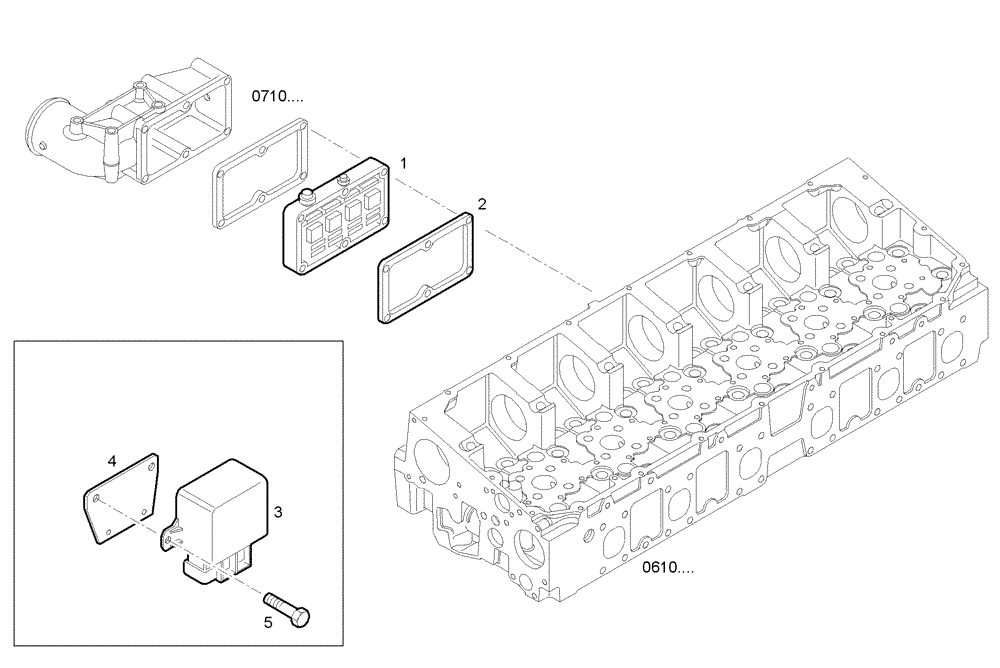 0710....

1

2

4

3

5

0610....