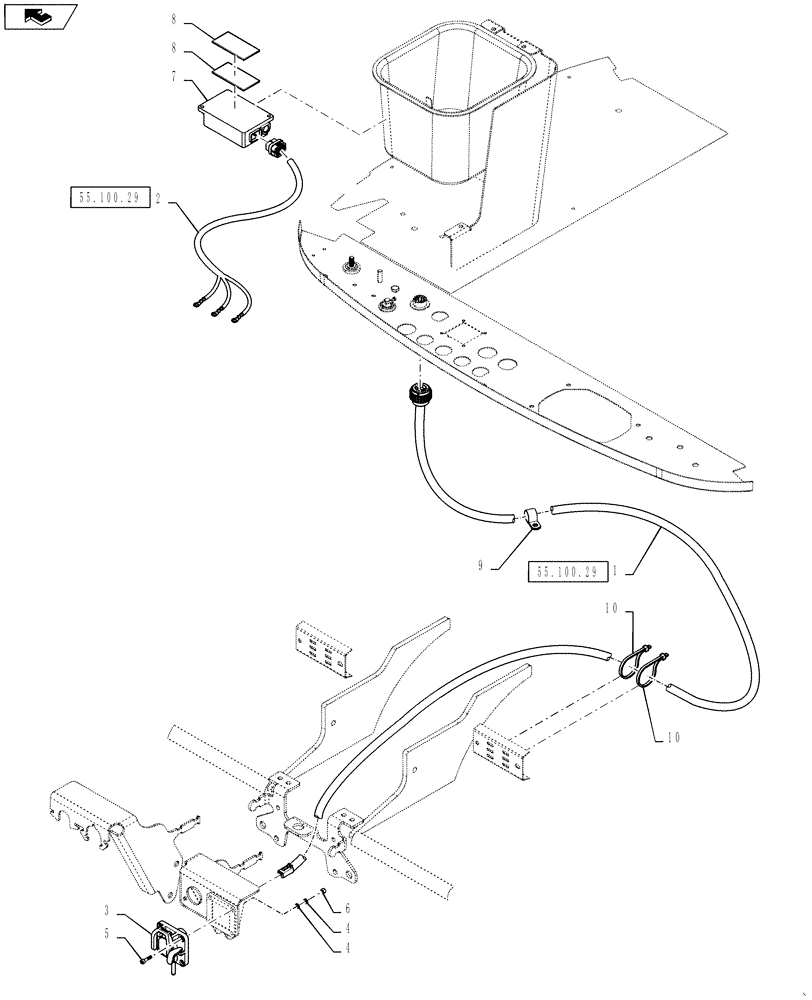 8
8
7
55.100.29 2
9
55.100.29 1
10
10
3
5
6
4
4