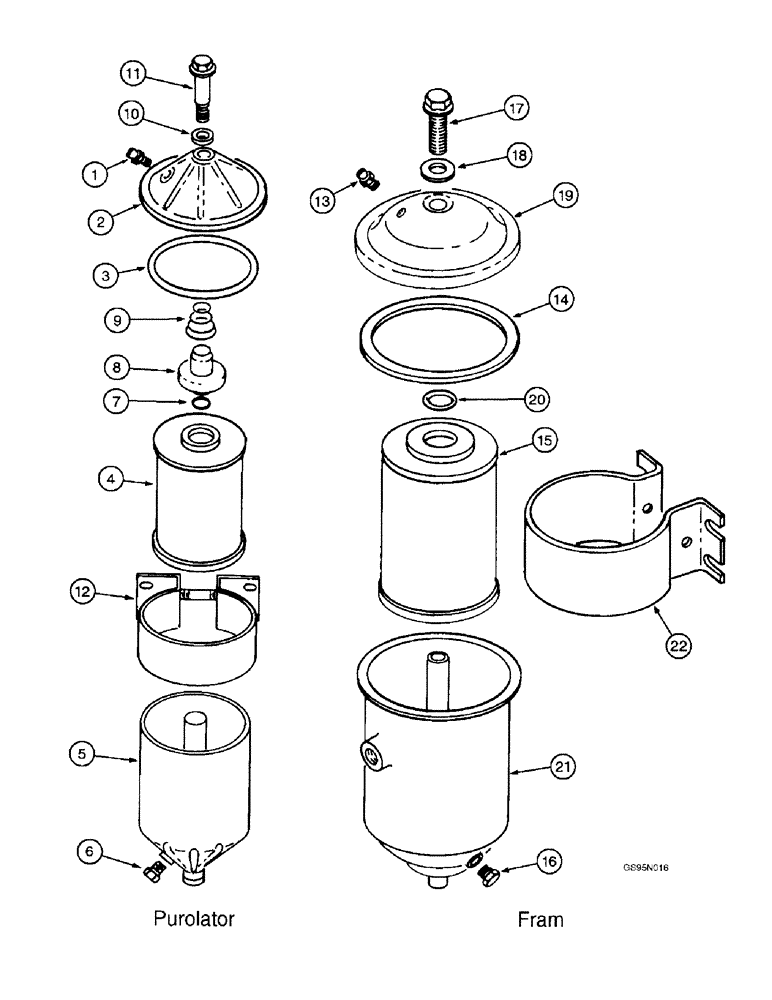 11
10
1
2
3
9
8
7
4
12
5
6
17
18
13
19
14
20
15
22
21
16
GS95N016
Purolator
Fram