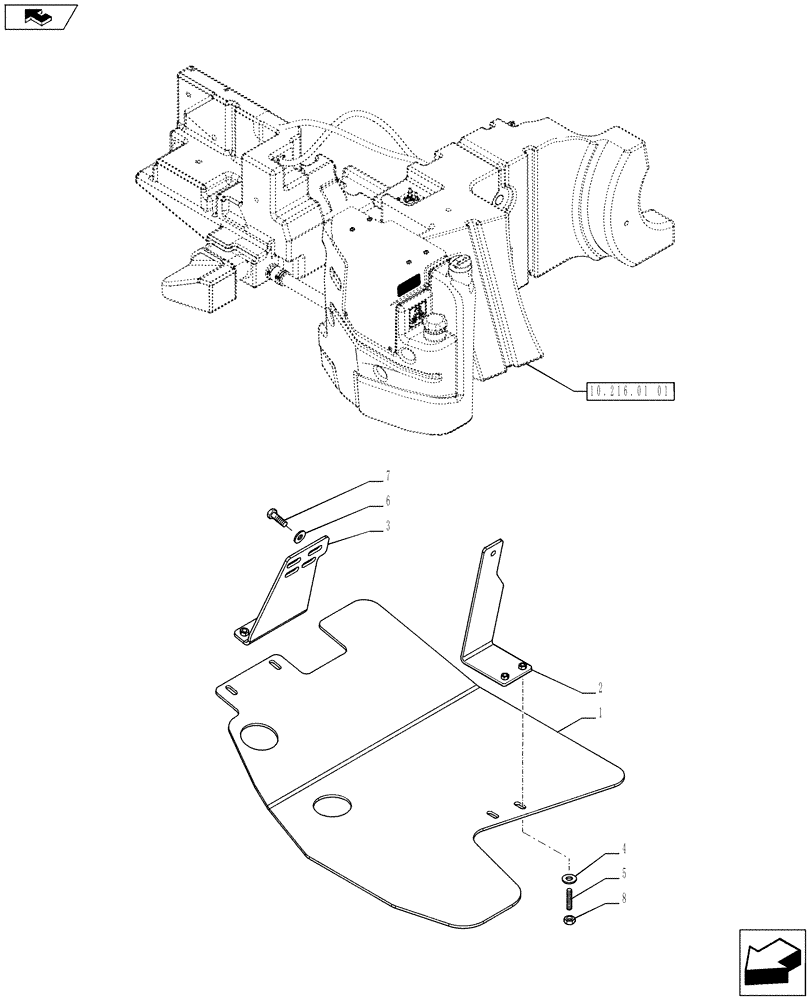 10.216.01 01

7
6
3
2
1
4
5
8