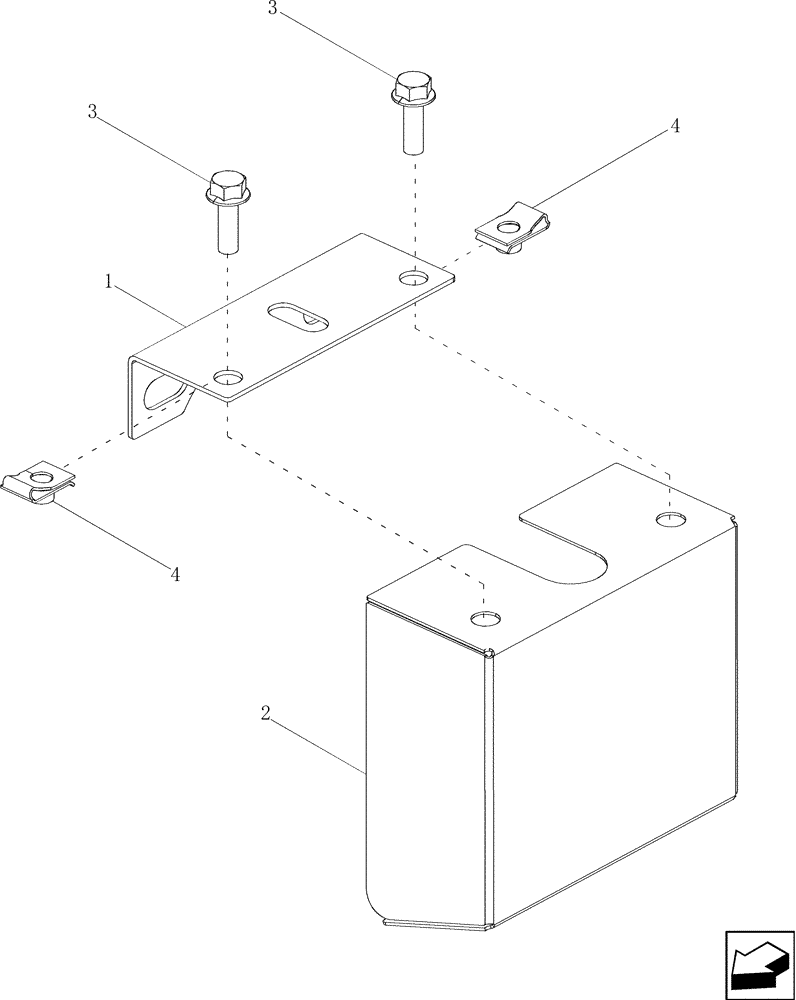 3
3
4
1
4
2