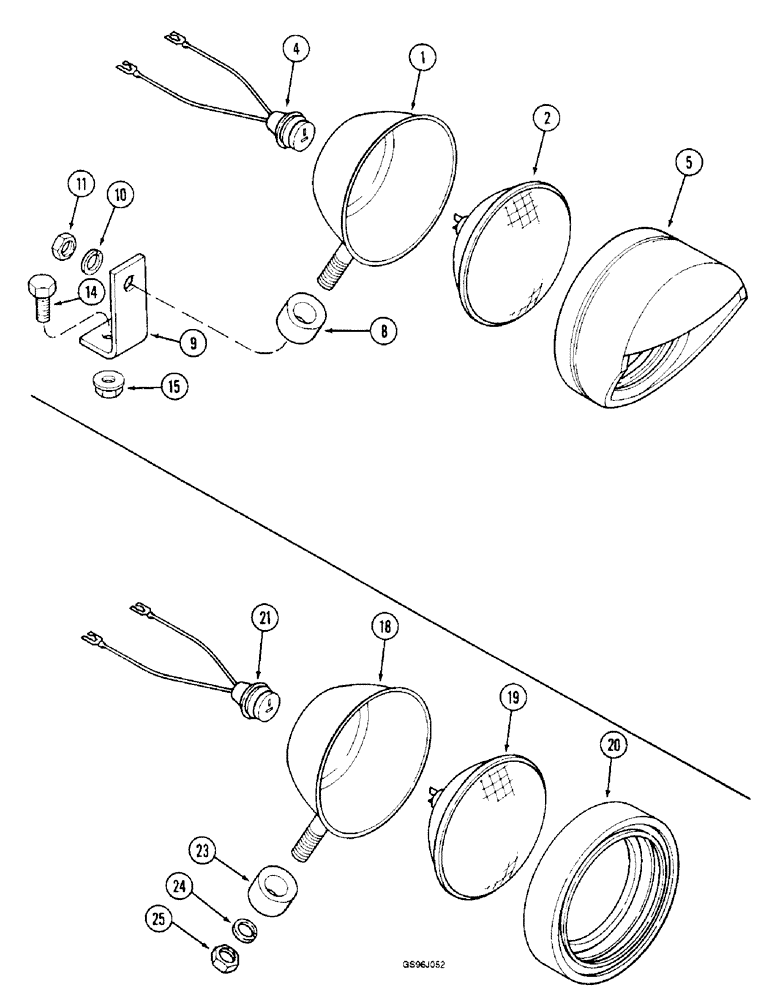 4
1
2
5
11
10
14
9
8
15
21
18
19
20
23
24
25
GS96J052