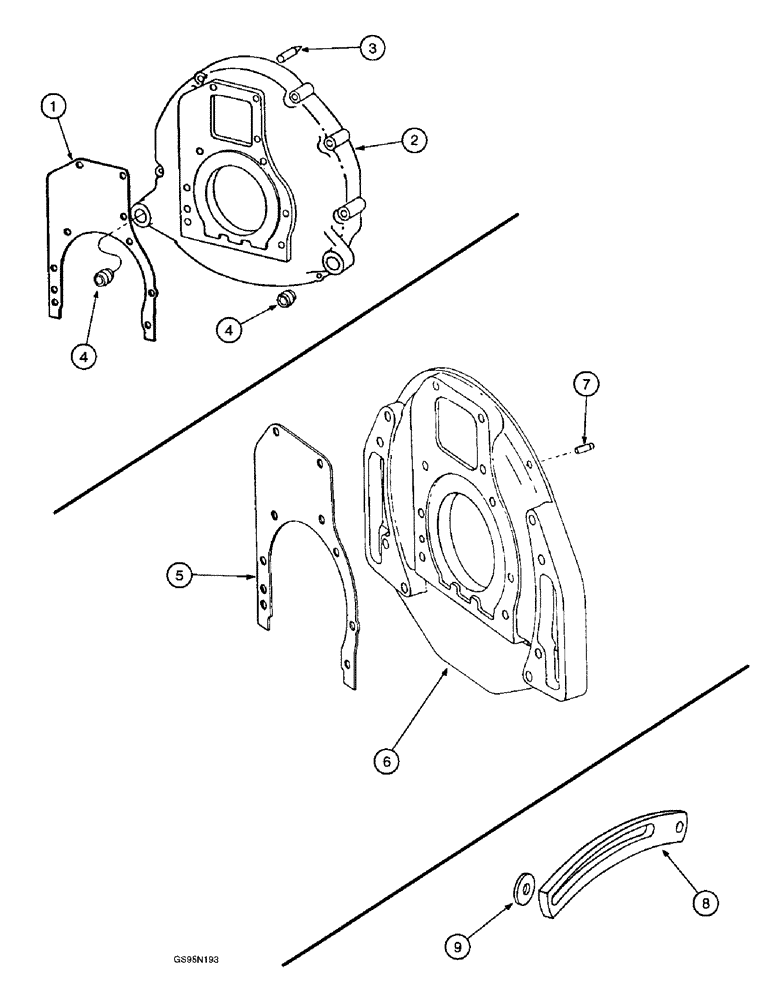 3
1
2
4
4
7
5
6
8
9
GS95N193