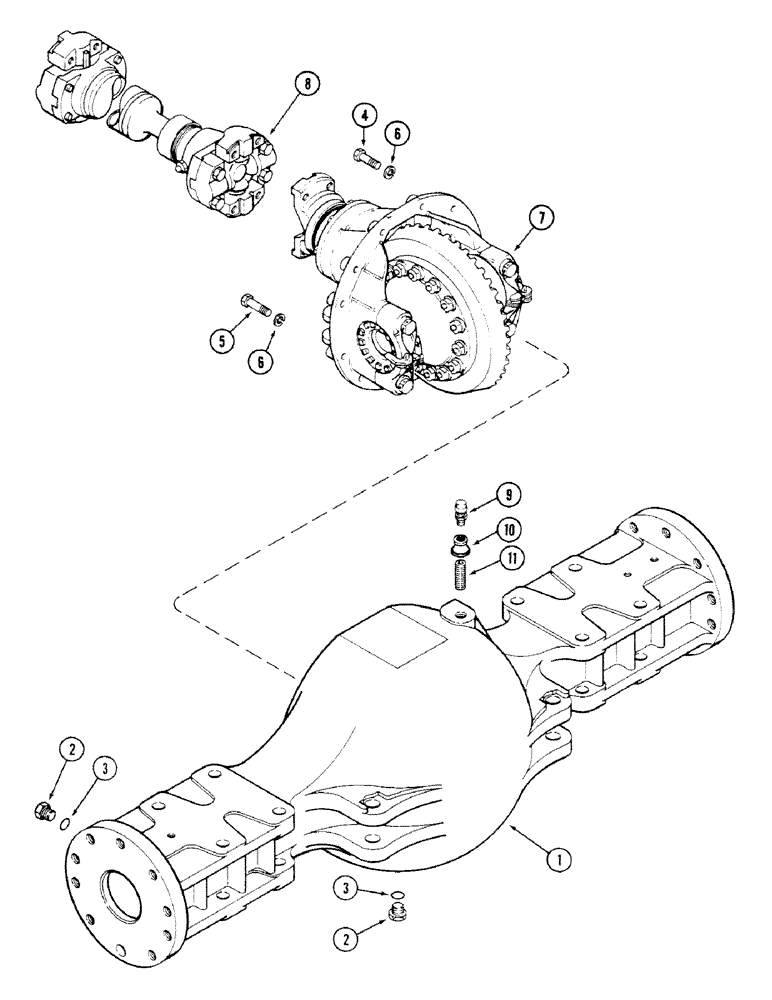 8
4
6
7
5
6
9
10
11
2
3
1
3
2