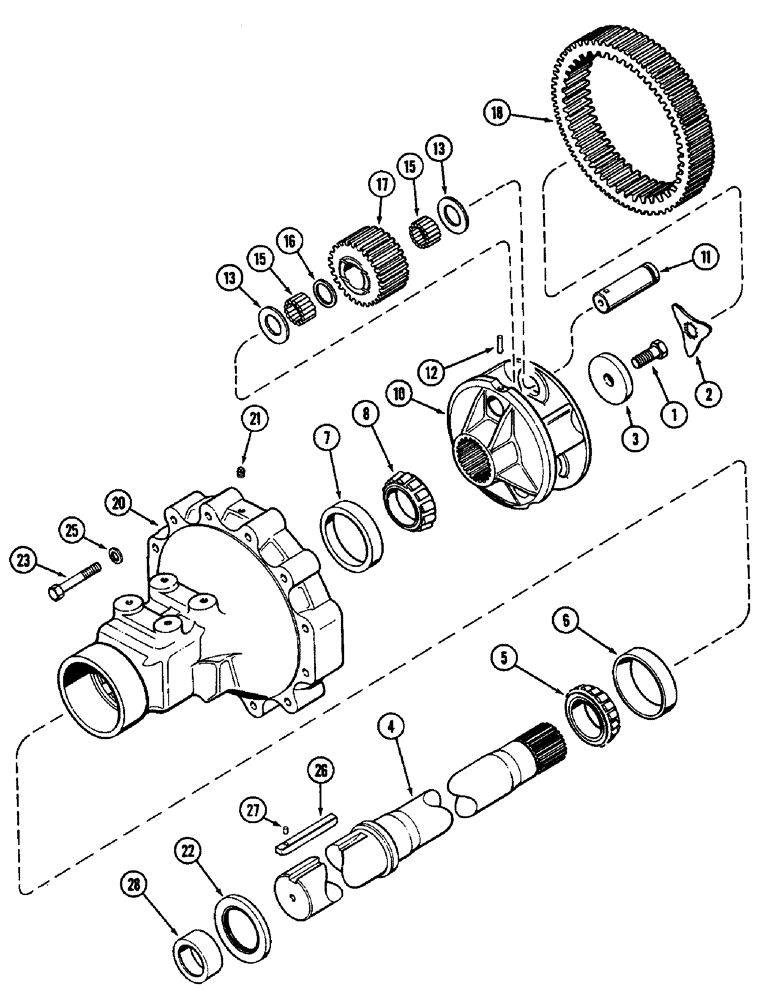 18
17
15
13
16
15
13
11
12
10
3
1
2
21
7
8
20
25
23
6
5
4
26
27
22
28