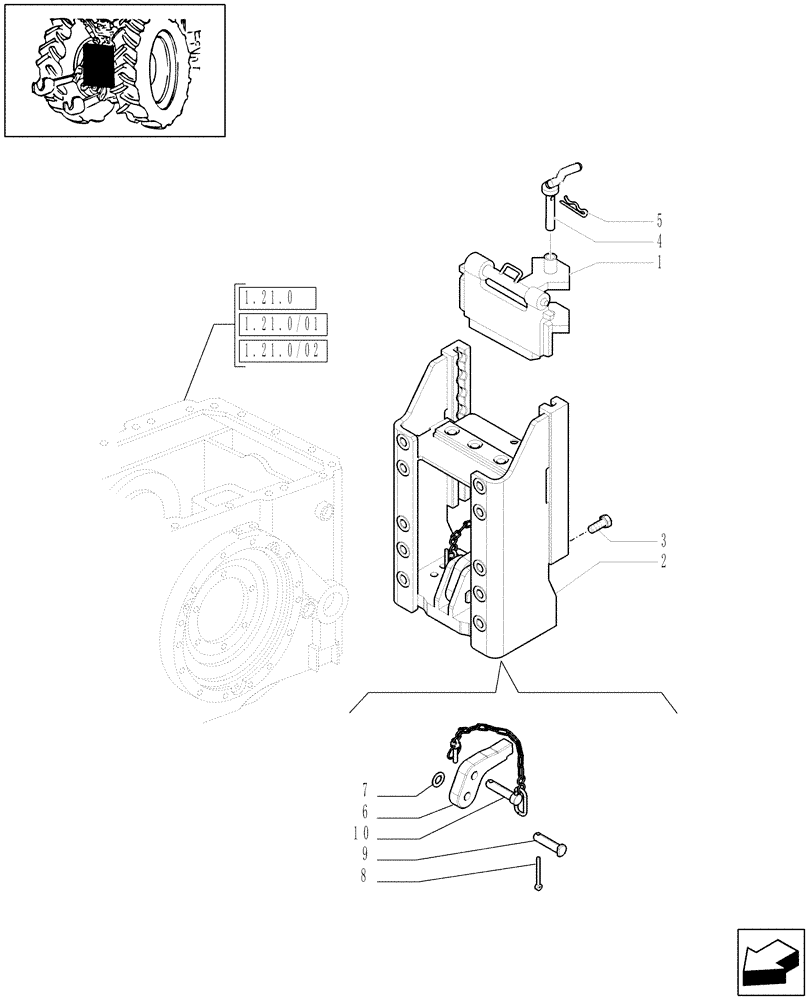 1.21.0
1.21.0/01
1.21.0/02
5
4
1
3
2
7
6
10
9
8