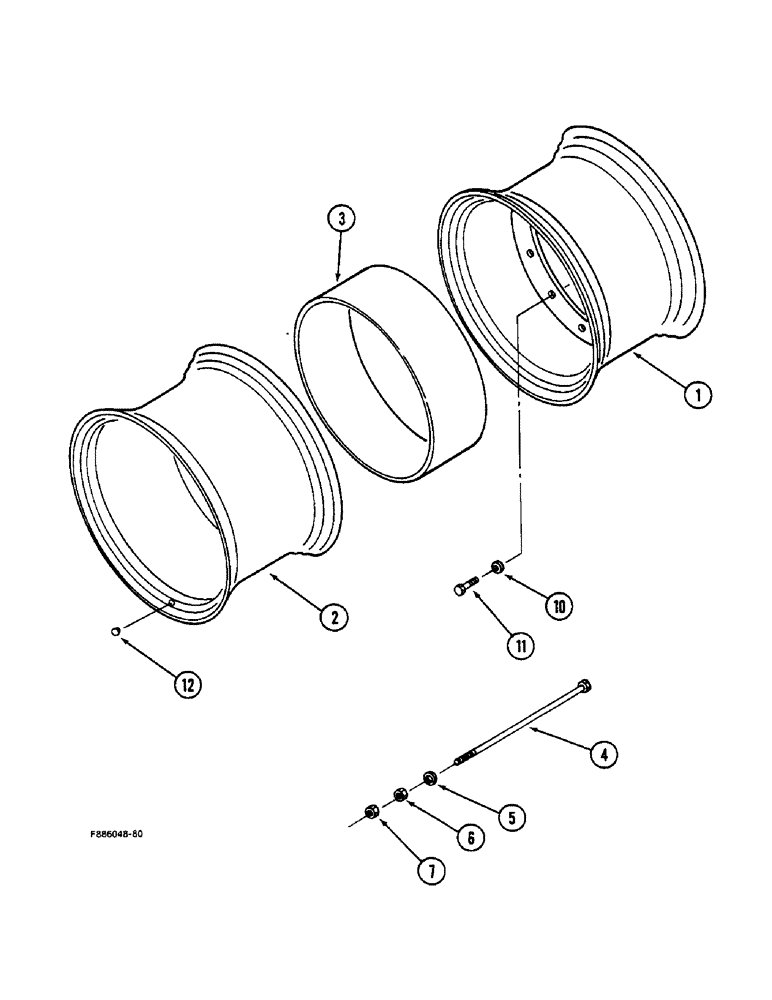 3
1
2
10
11
12
4
5
6
7
F886048-80