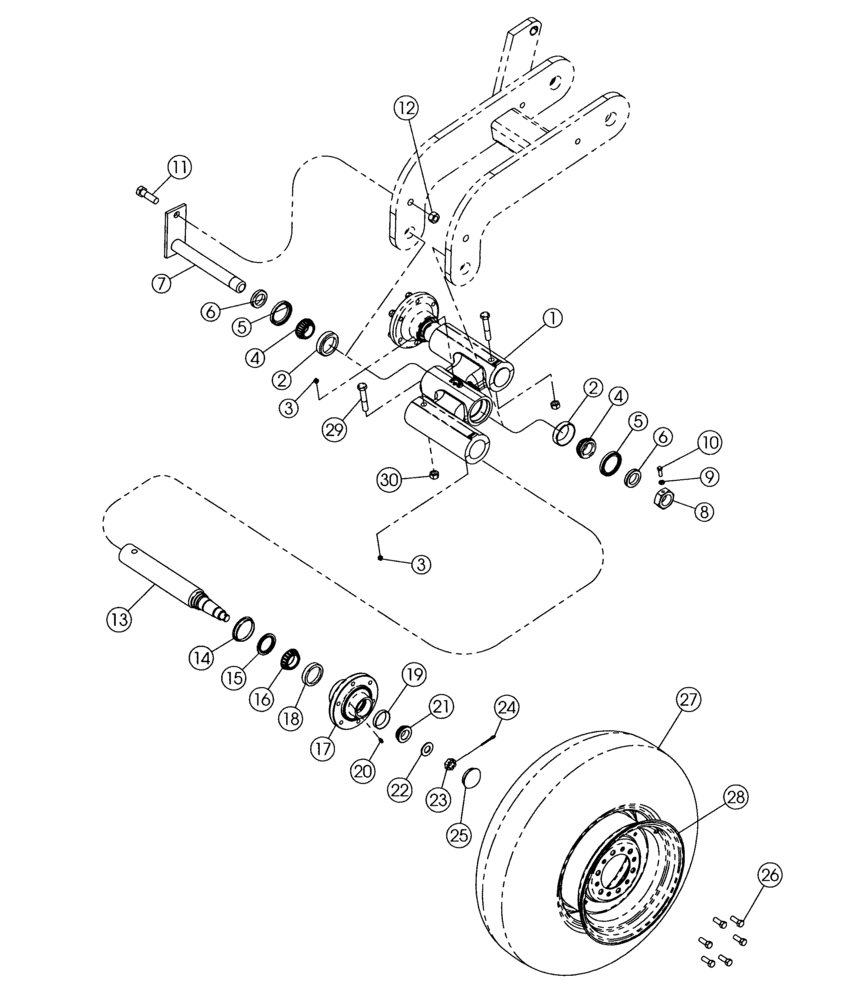 12
11
7
6
5
4
2
3
29
1
2
4
5
6
10
9
8
30
3
13
14
15
16
18
17
19
20
21
22
23
24
25
27
28
26