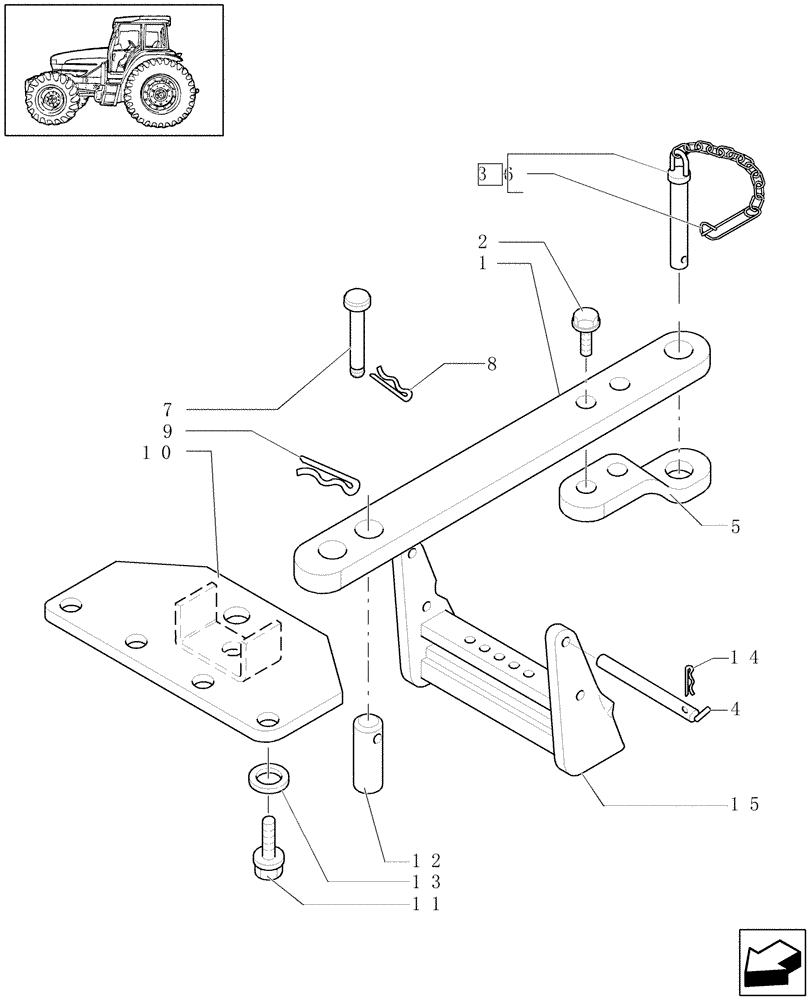 3 6

2

1

8

7

9

10

5

14

4

15

12

13

11