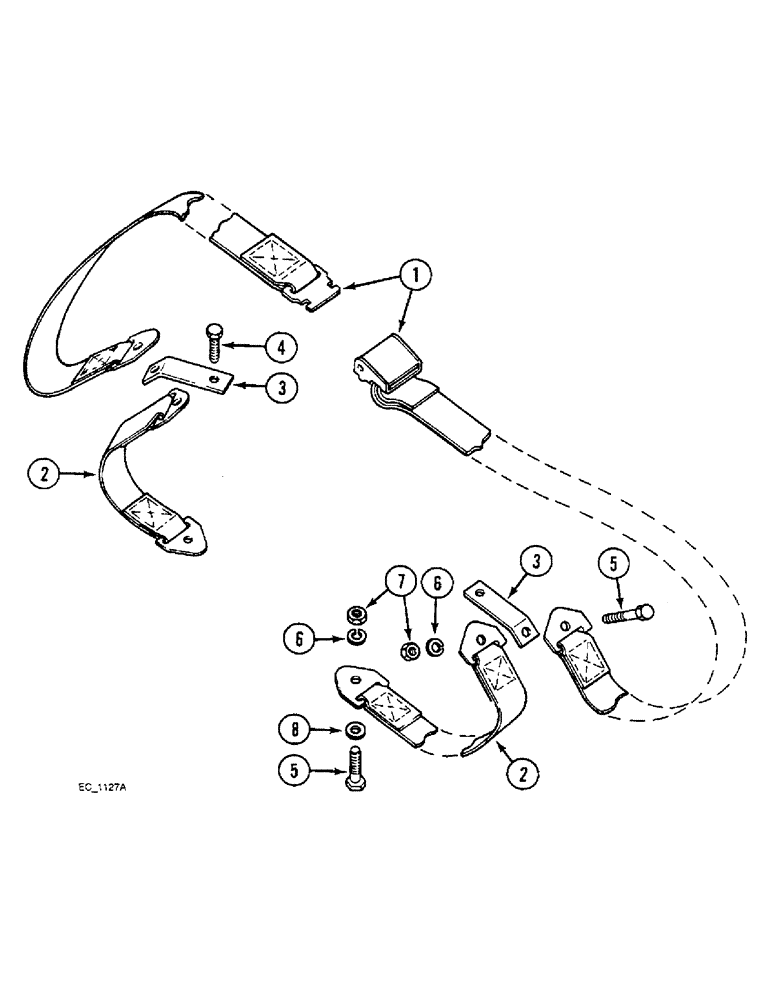 1
4
3
2
3
5
7
6
6
8
5
2
EC_1127A