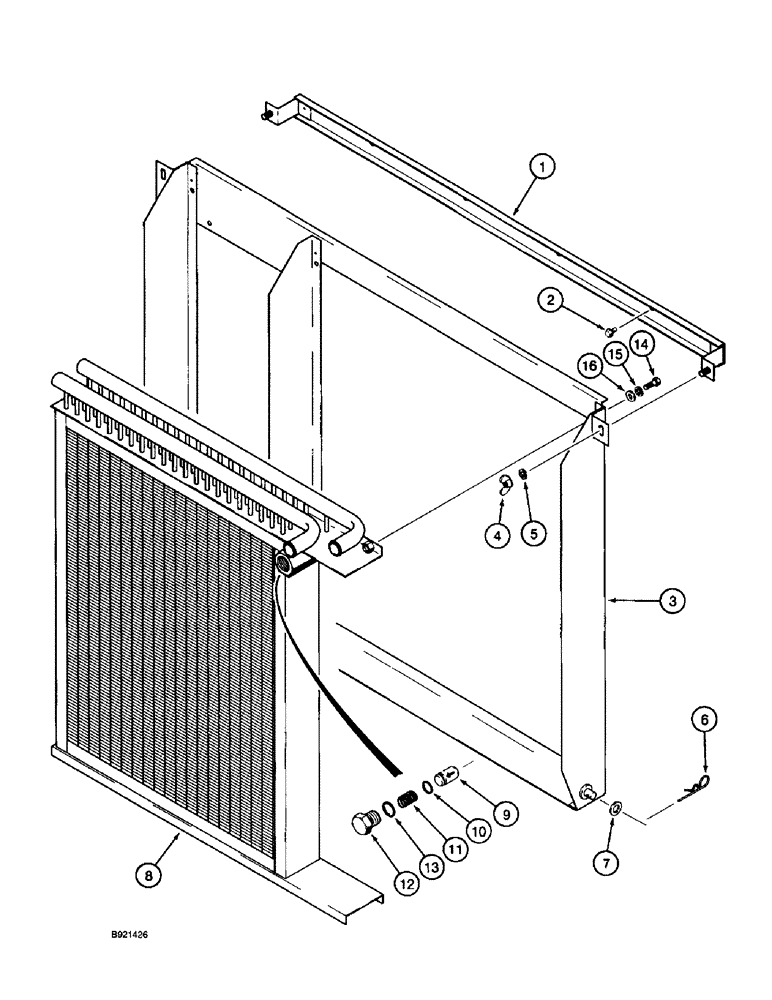 1
2
16
15
14
4
5
3
6
9
10
11
13
12
7
8
B921426