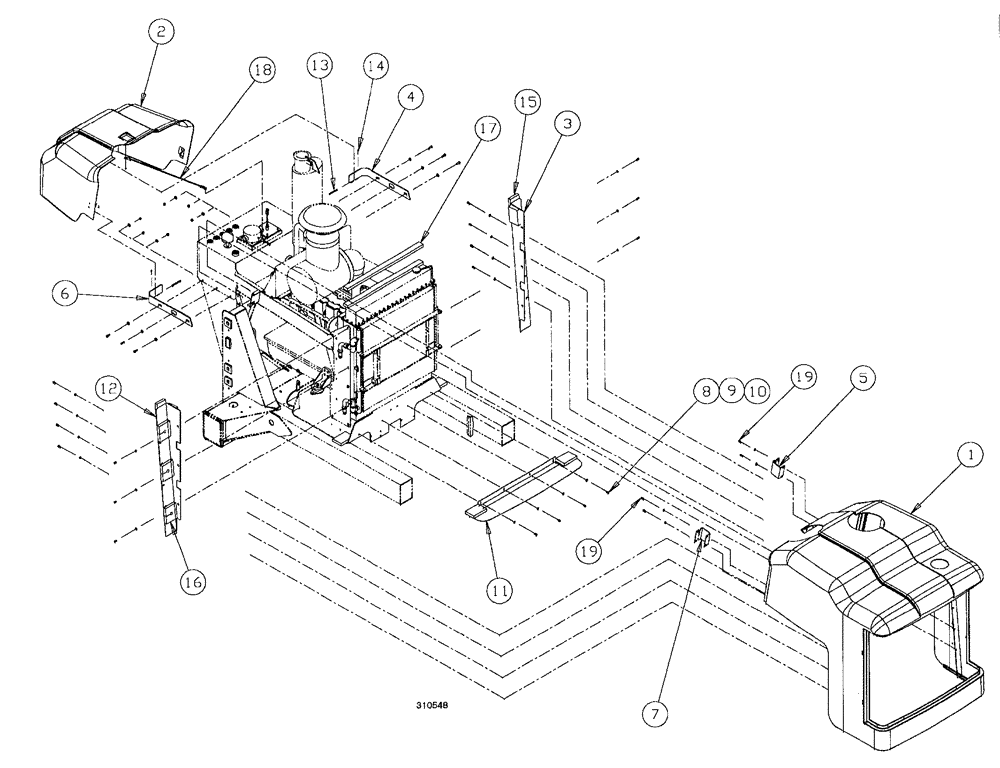 2
18
13
14
4
17
15
3
6
12
8
9
10
19
5
1
16
11
19
7
310548