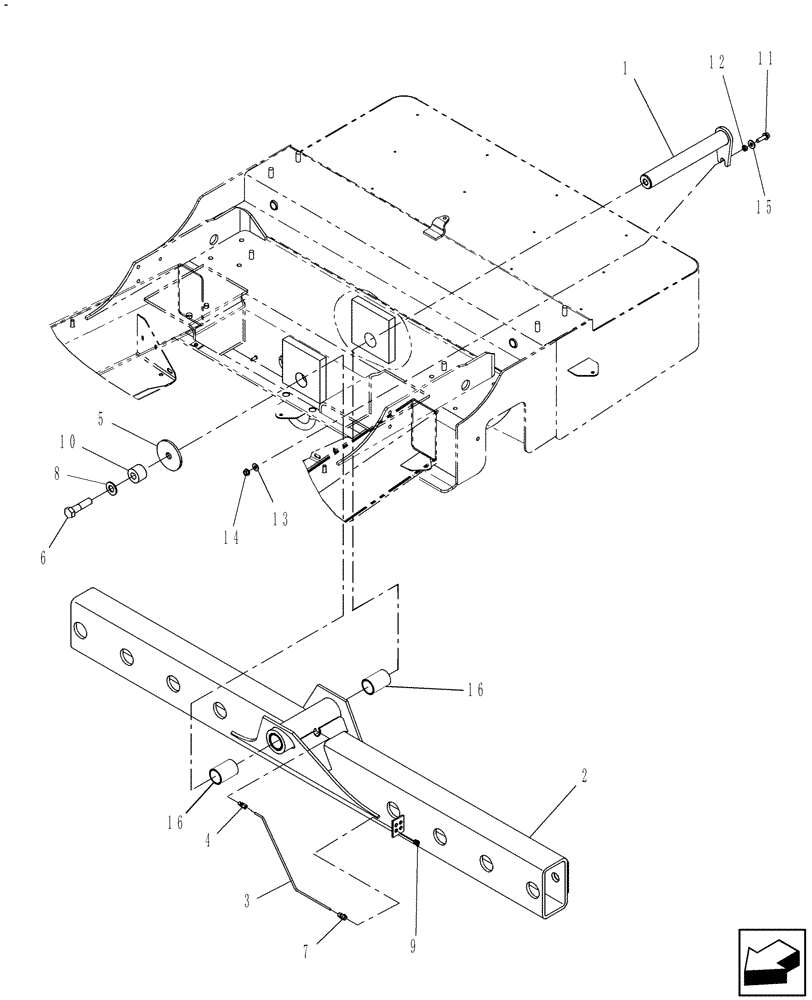 1
12
11
15
5
10
8
6
14
13
16
2
16
4
3
7
9