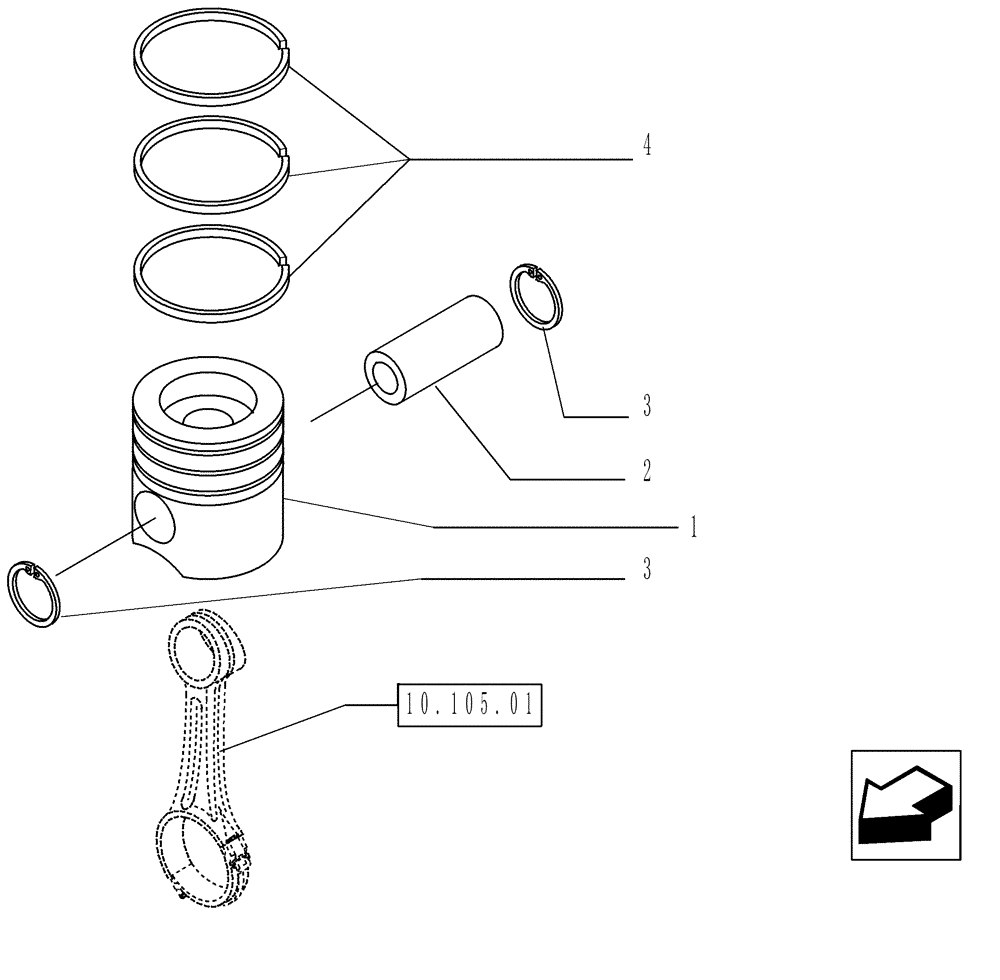 4
3
2
1
3
10.105.01