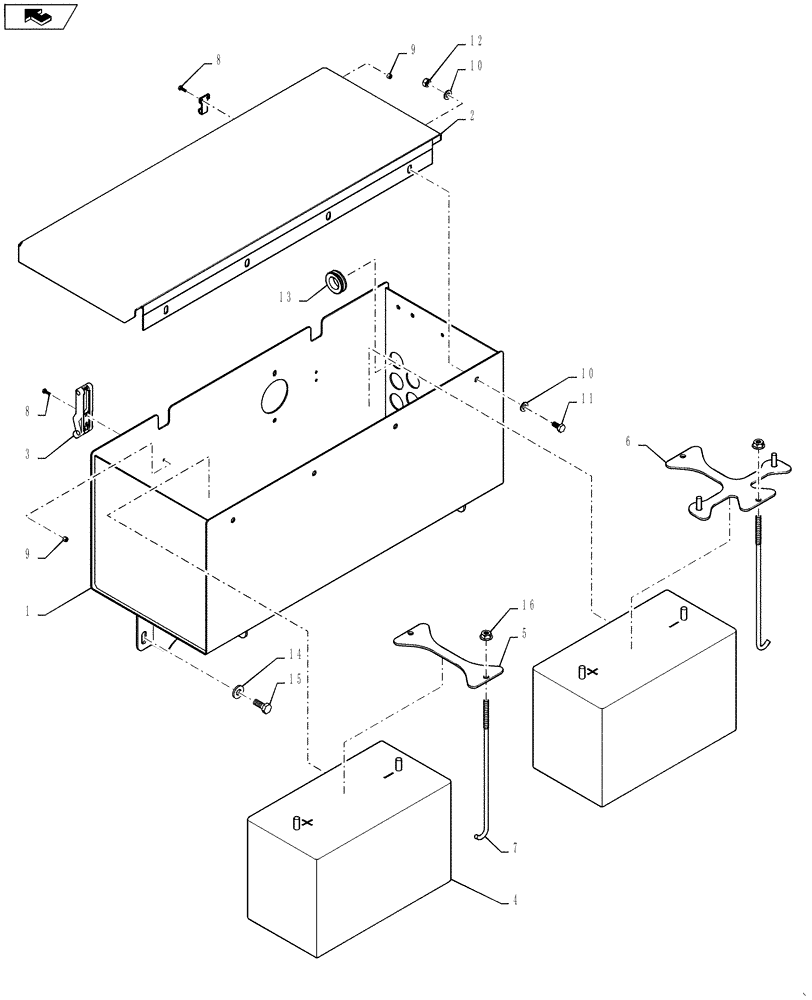 8
9
12
10
2
13
10
11
8
3
6
9
1
16
5
14
15
7
4