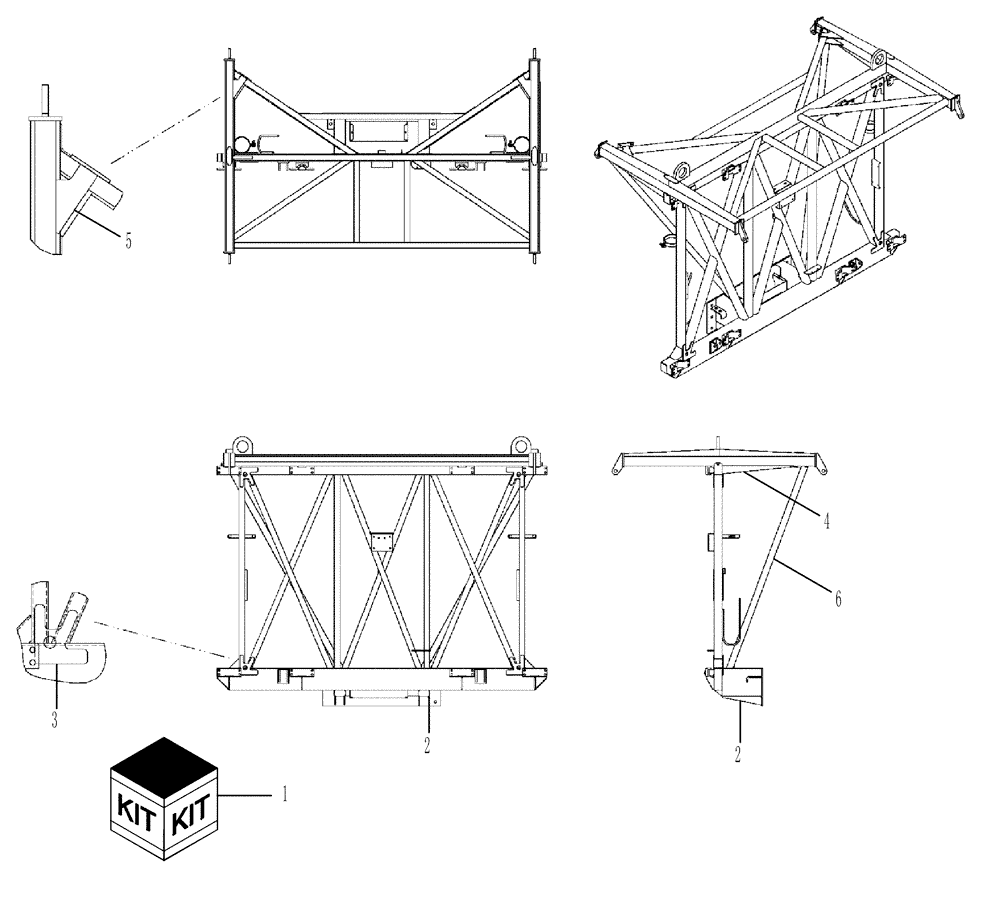 5

4

6

3

2

2

KIT KIT

1