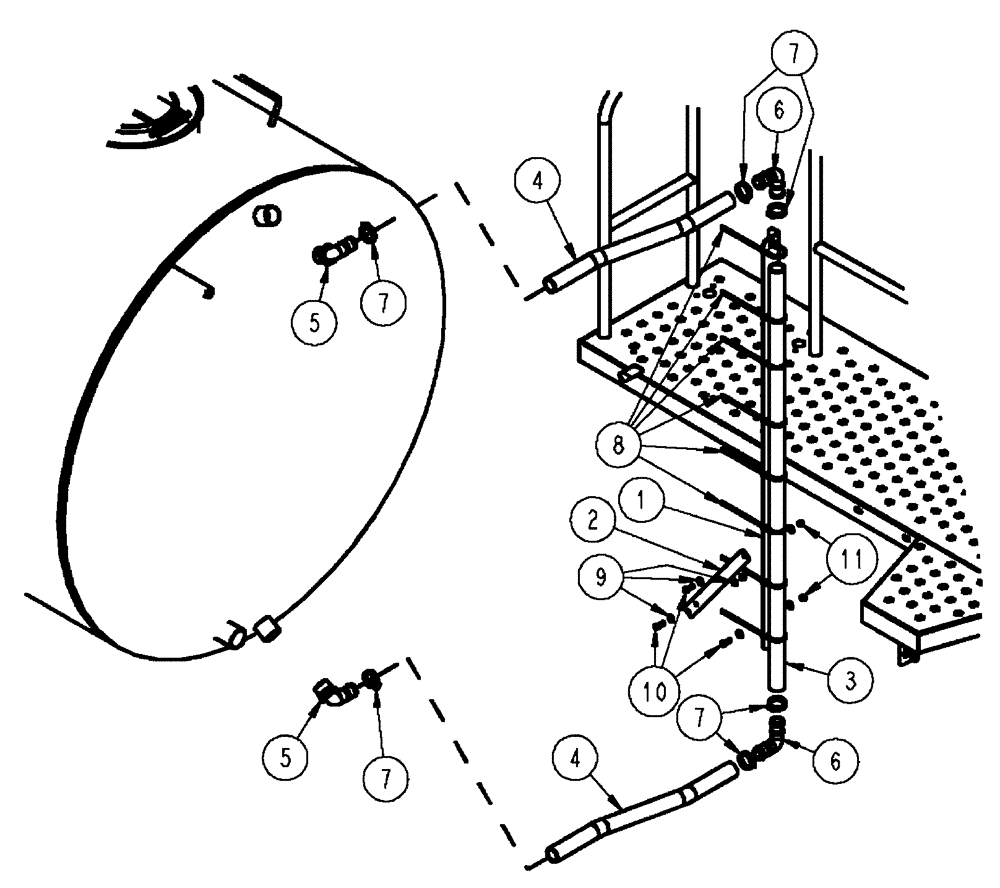 7
6
4
5
7
8
1
2
9
11
10
3
7
6
5
7
4