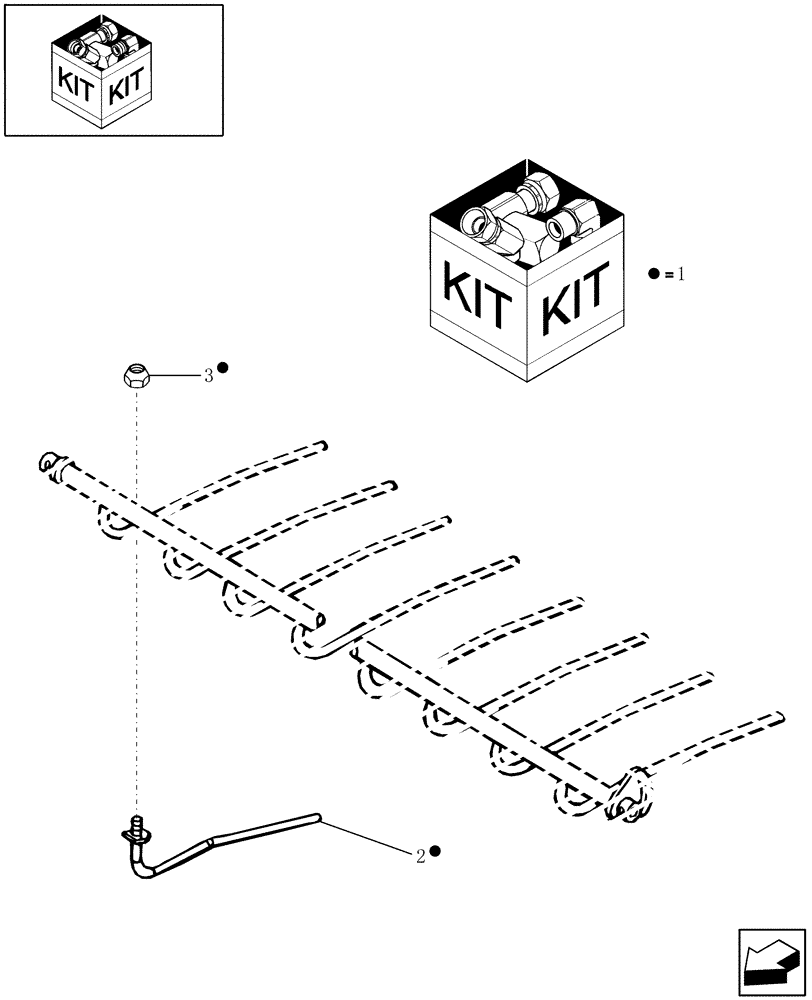 KIT KIT

KIT KIT

● = 1

3 ●

2 ●