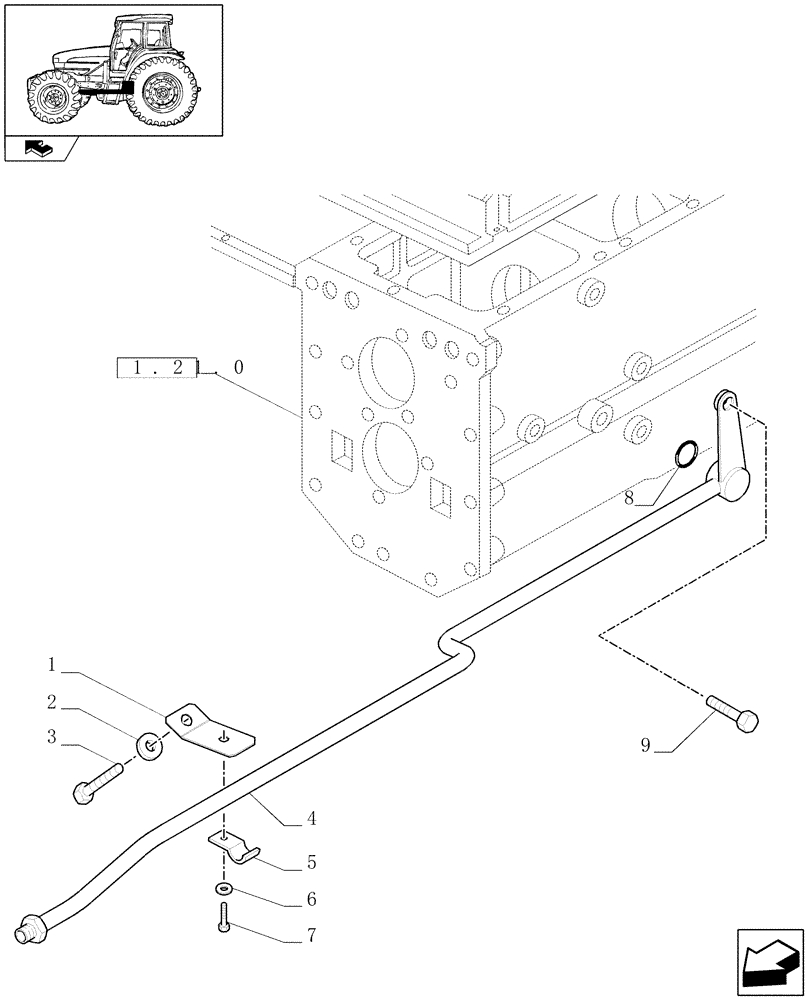 1 . 2
0
8
1
2
3
4
5
6
7
9