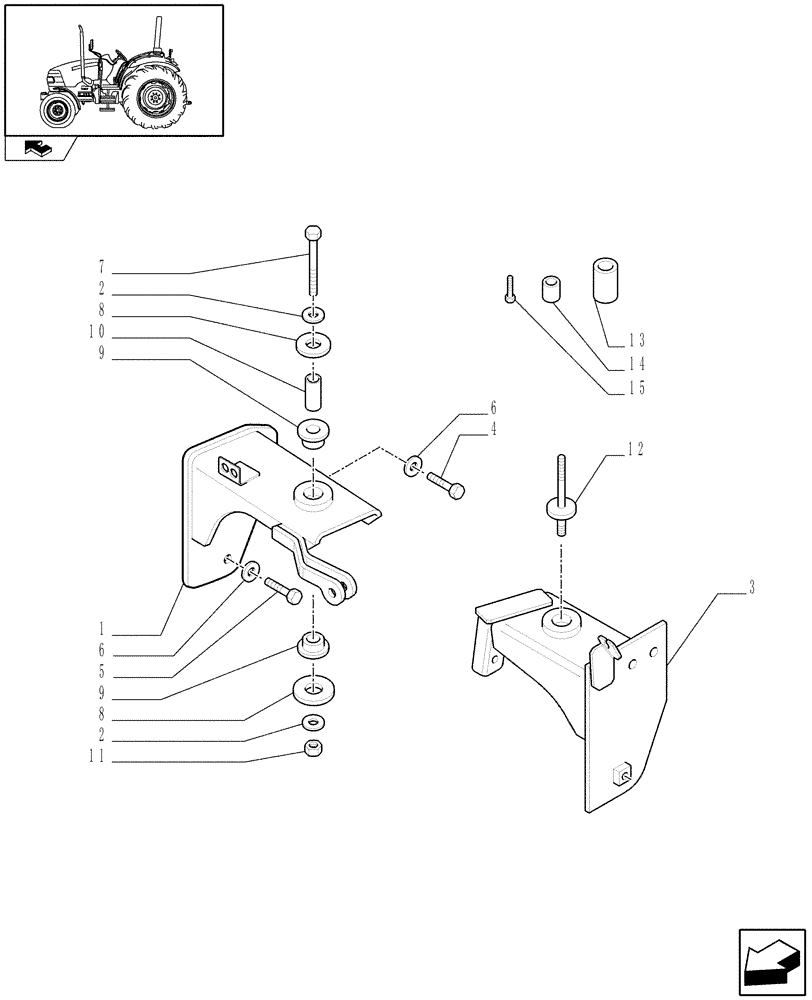 7
2
8
10
9
13
14
15
6
4
12
3
1
6
5
9
8
2
11