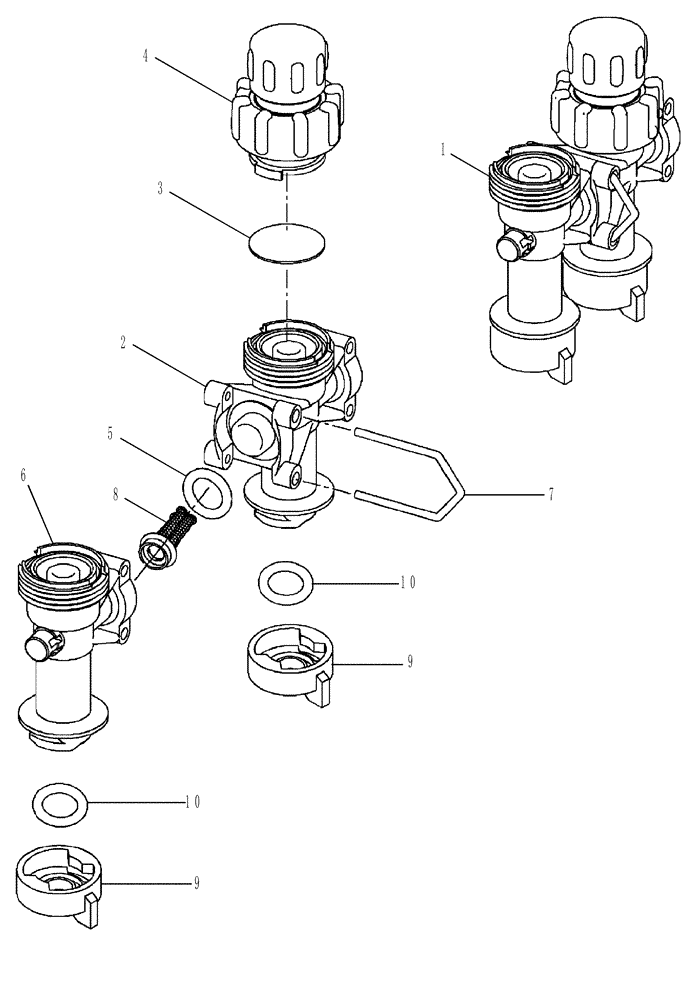 4
1
3
2
5
6
8
7
10
9
10
9