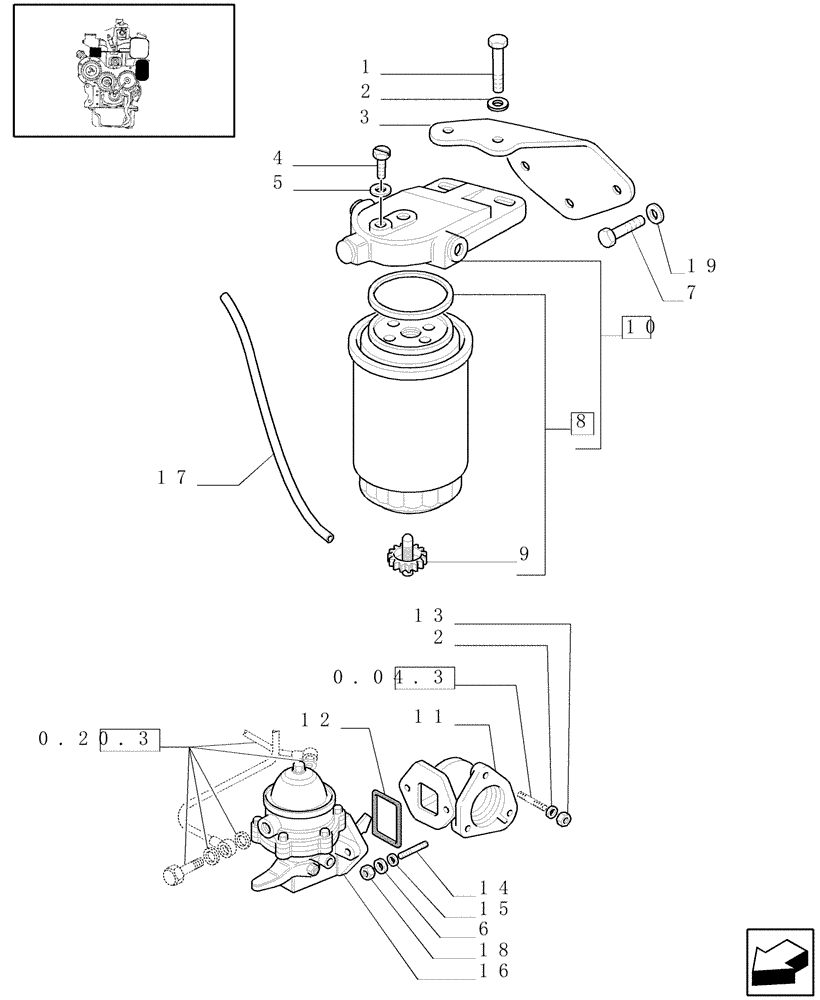 1
2
3
4
5
19
7
10
8
17
9
13
2
0.04.3
12
11
0.20.3
14
15
6
18
16