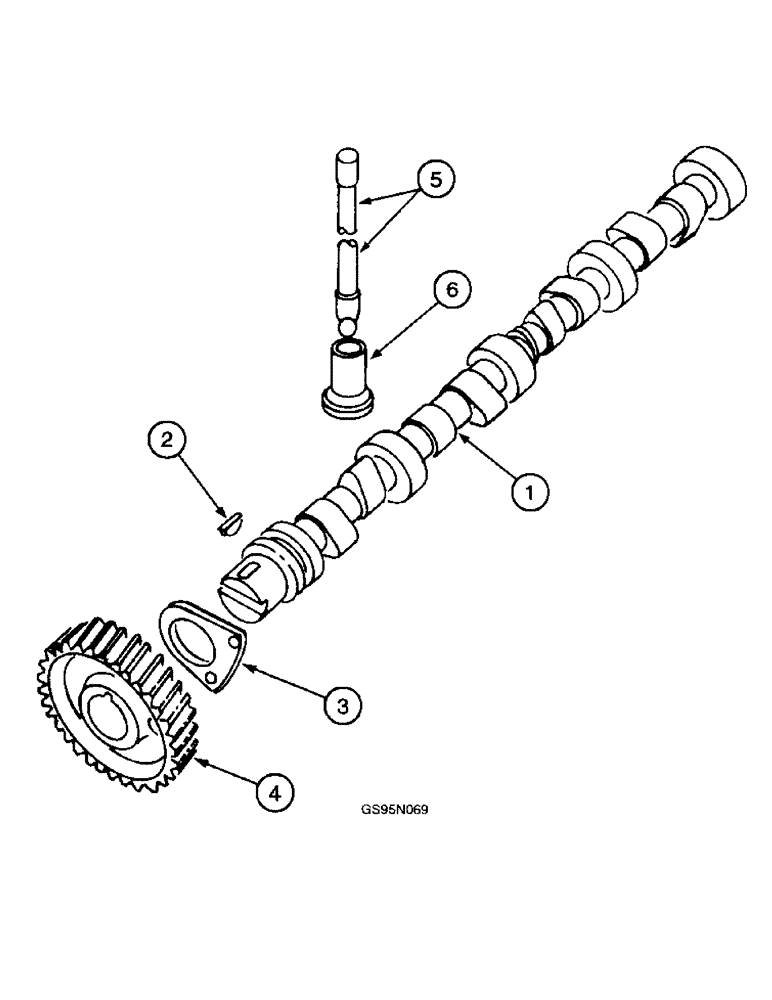 5
6
2
1
3
4
GS95N069