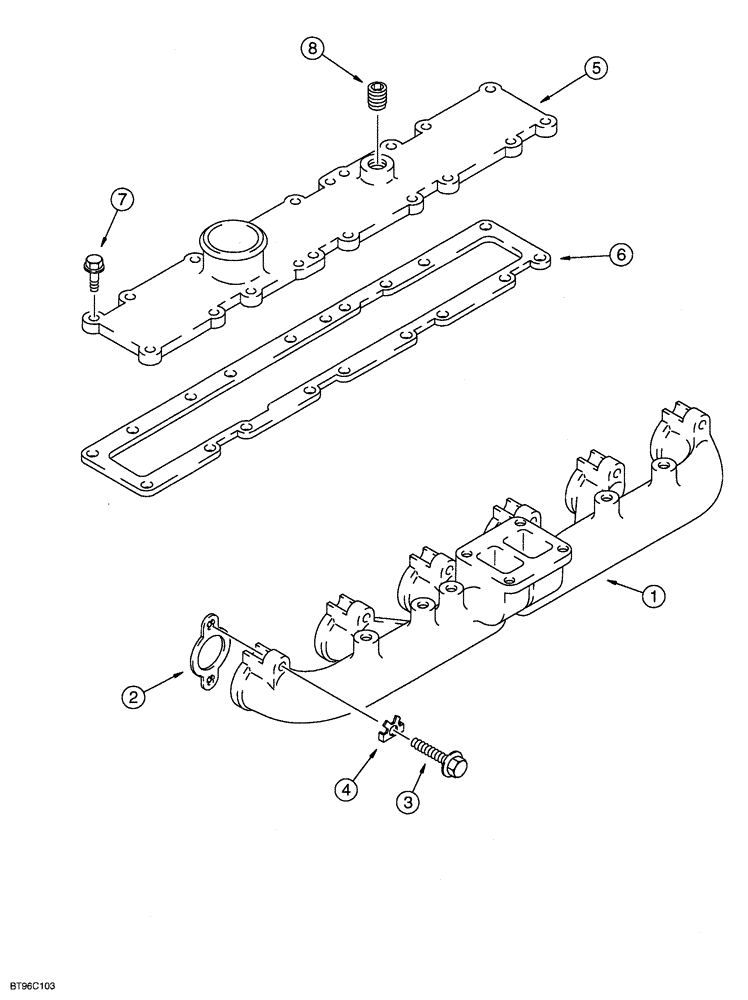 8
5
7
6
1
2
4
3
BT96C103