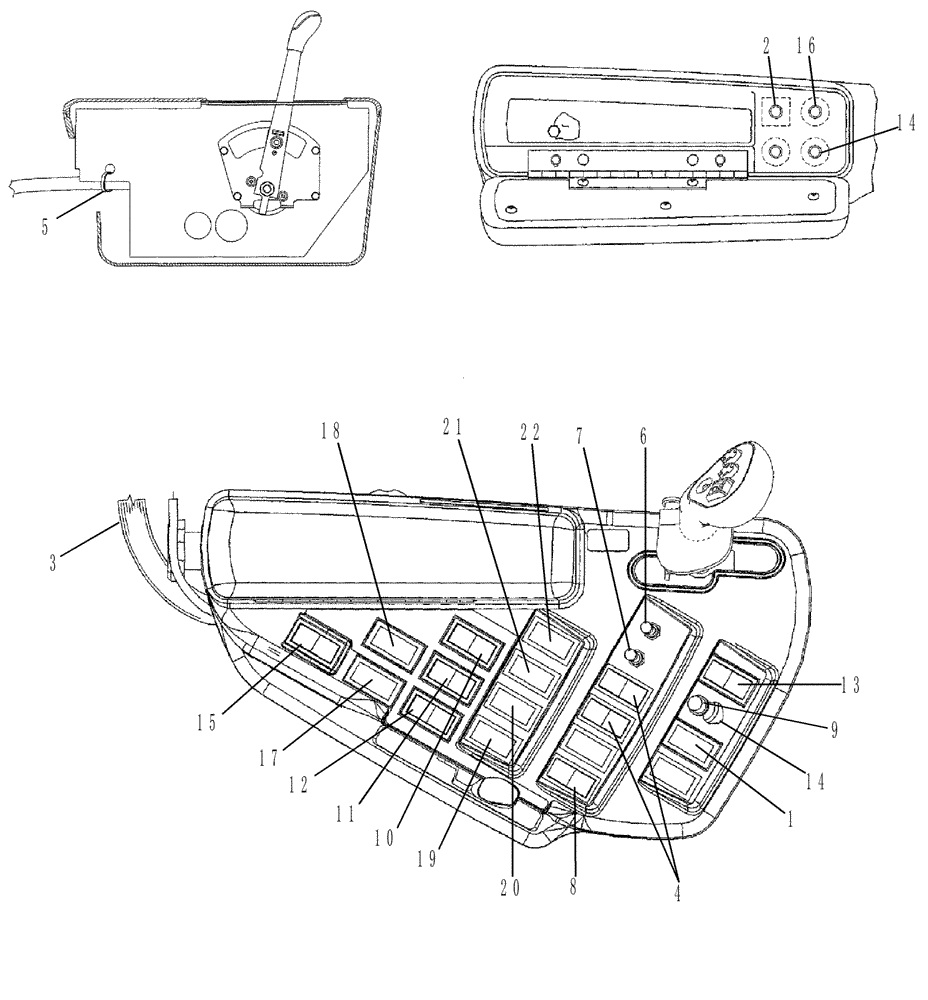 5
2
16
14
18
21
22
7
6
3
13
9
14
1
15
17
12
11
10
19
20
8
4