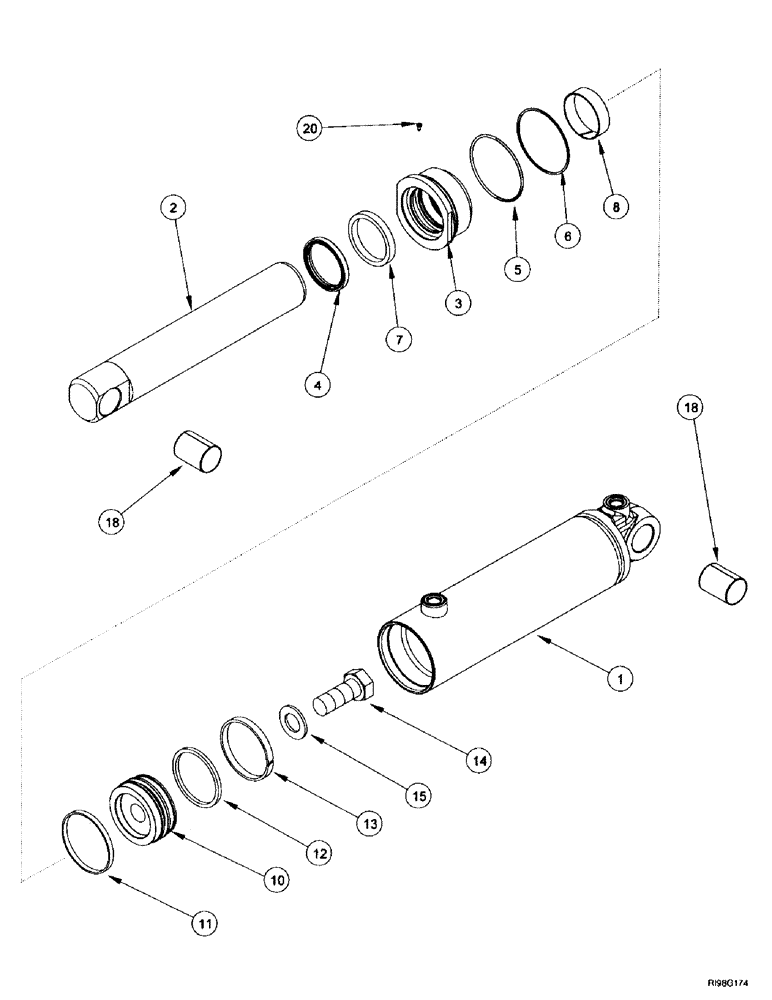 20

2

8

6

5

3

7

4

18

18

1

14

15

13

12

10

11

RI98G174