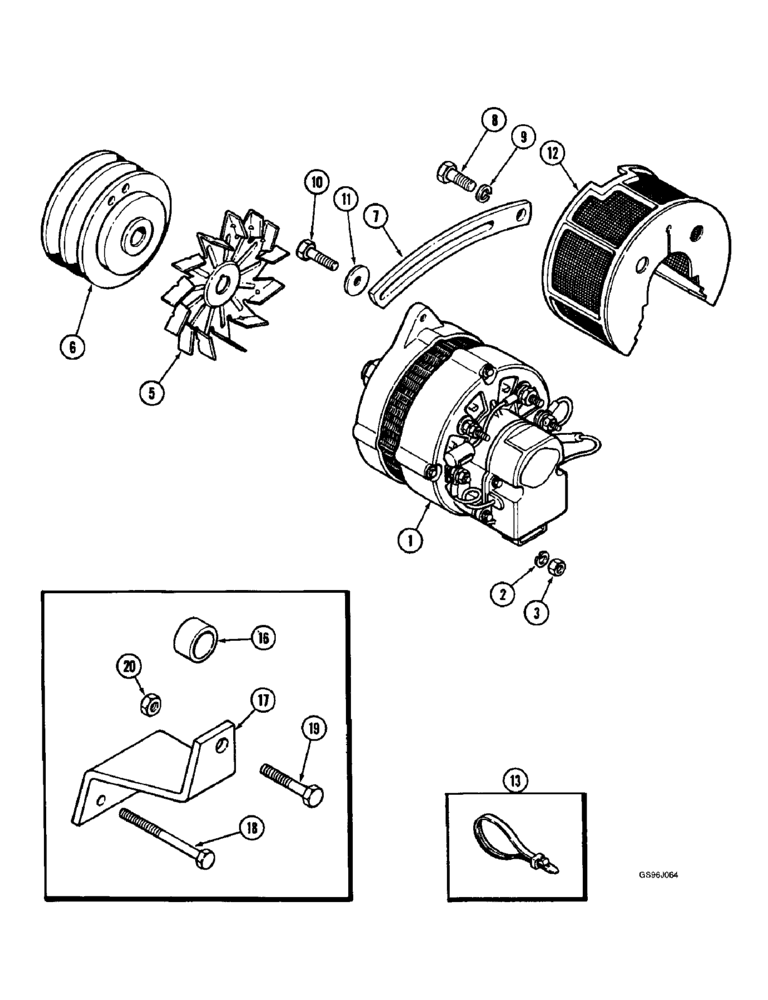 8
9
12
10
11
7
6
5
1
2
3
16
20
17
19
18
13
GS96J064