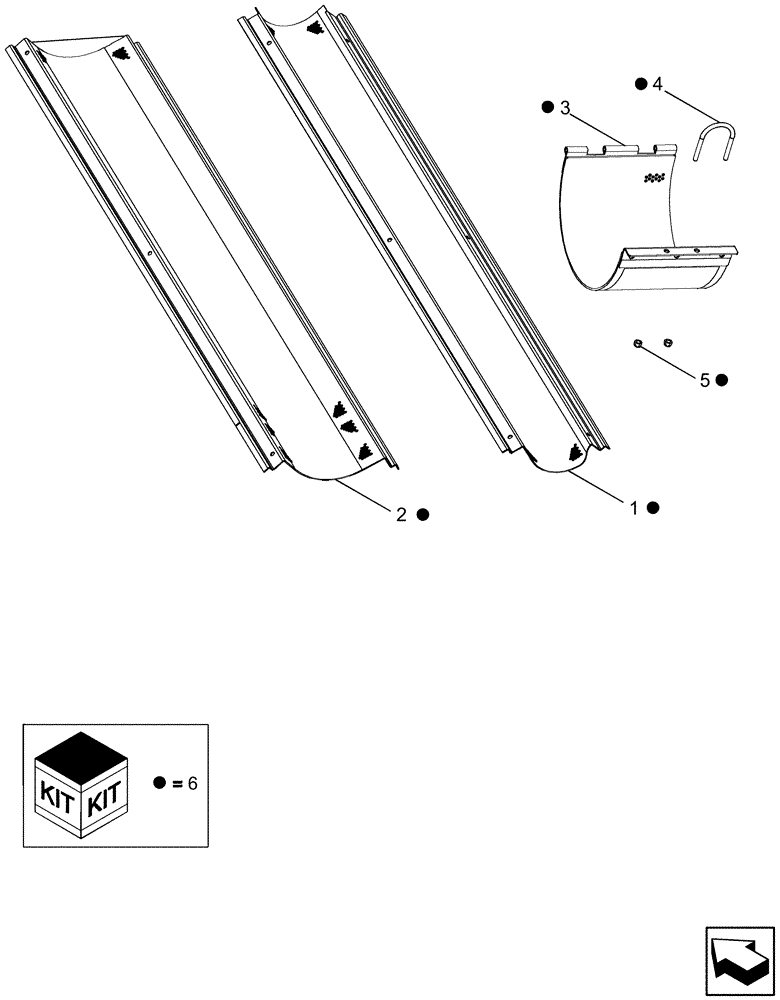 ● 4
● 3
5 ●
2 ●
1 ●
KIT KIT
● = 6