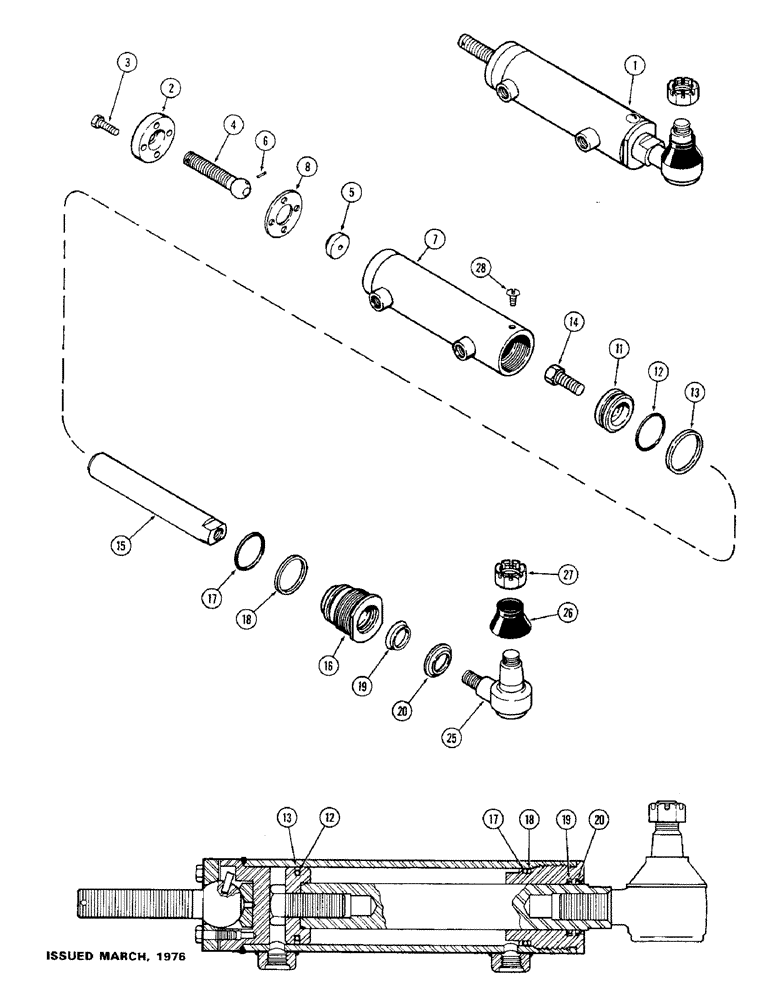 3
2
4
6
8
5
1
7
28
14
11
12
13
15
17
18
16
19
20
27
26
25
13
12
17
18
19
20
ISSUED MARCH, 1976