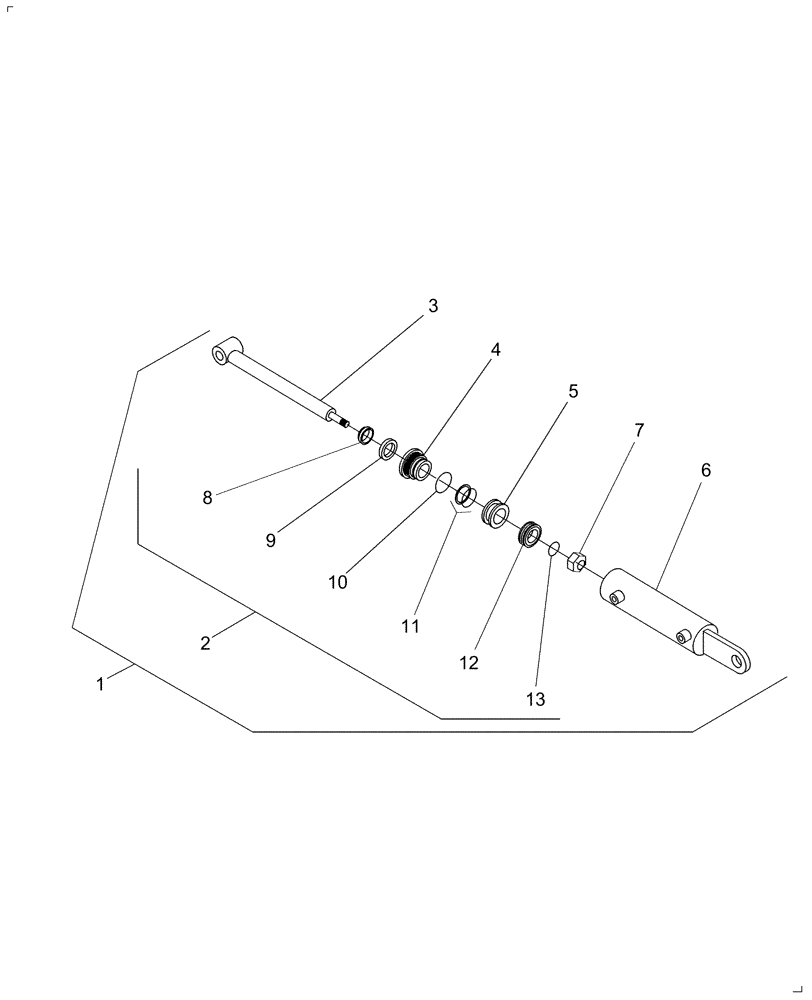 3
4
5
7
6
8
9
10
11
12
13
2
1