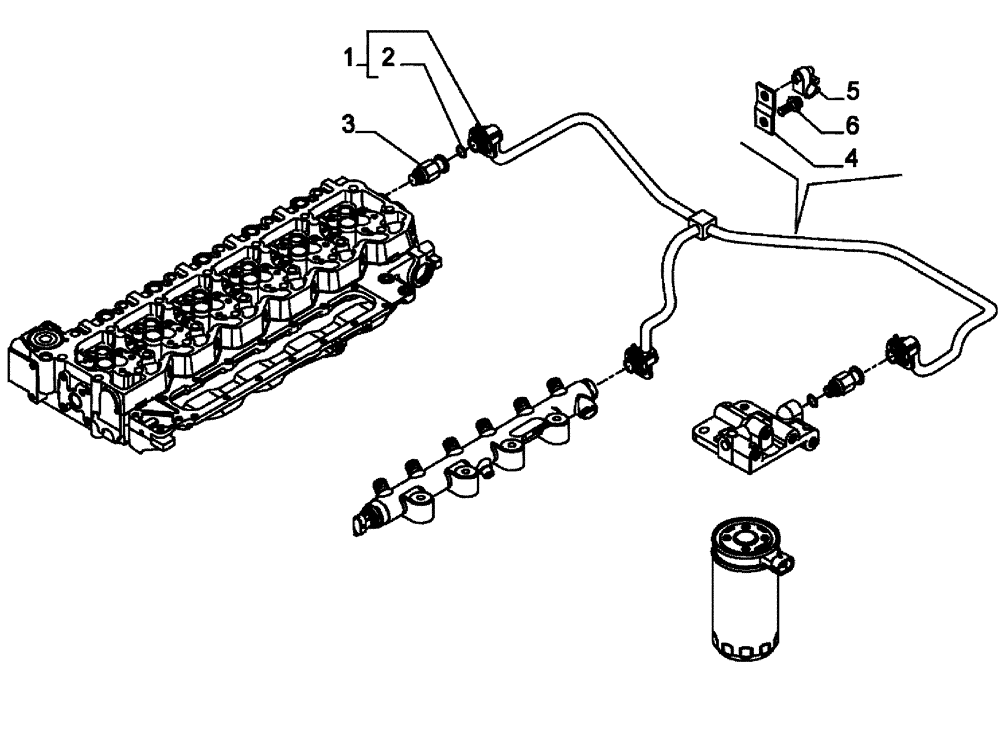 1
2
3
5
6
4