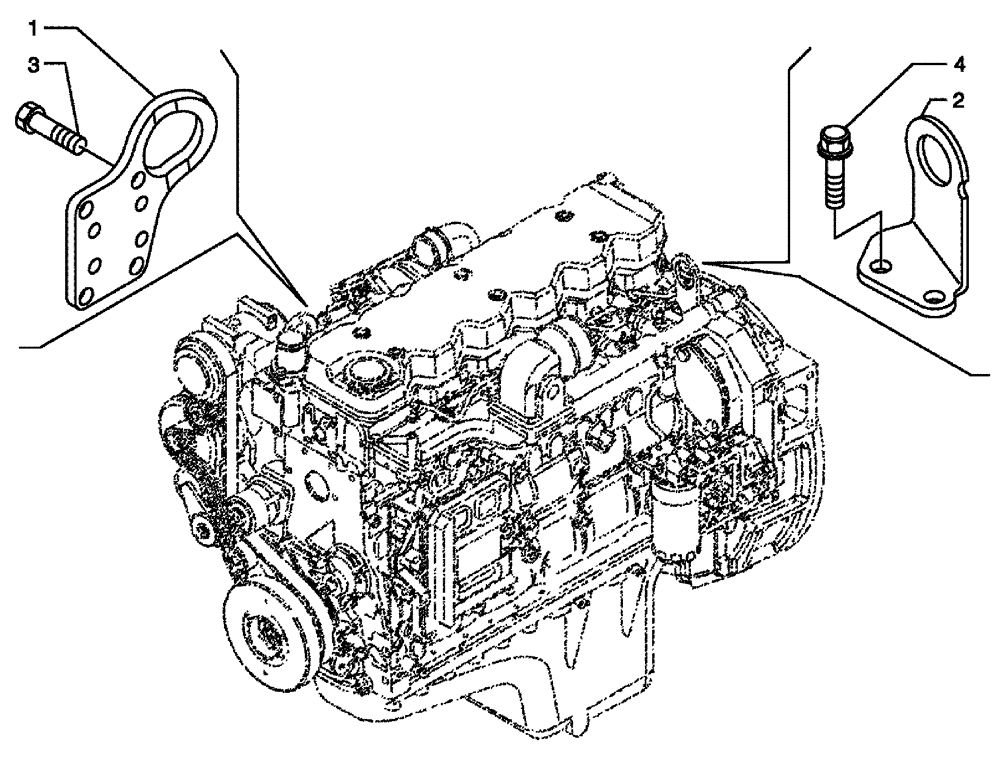 1
3
4
2