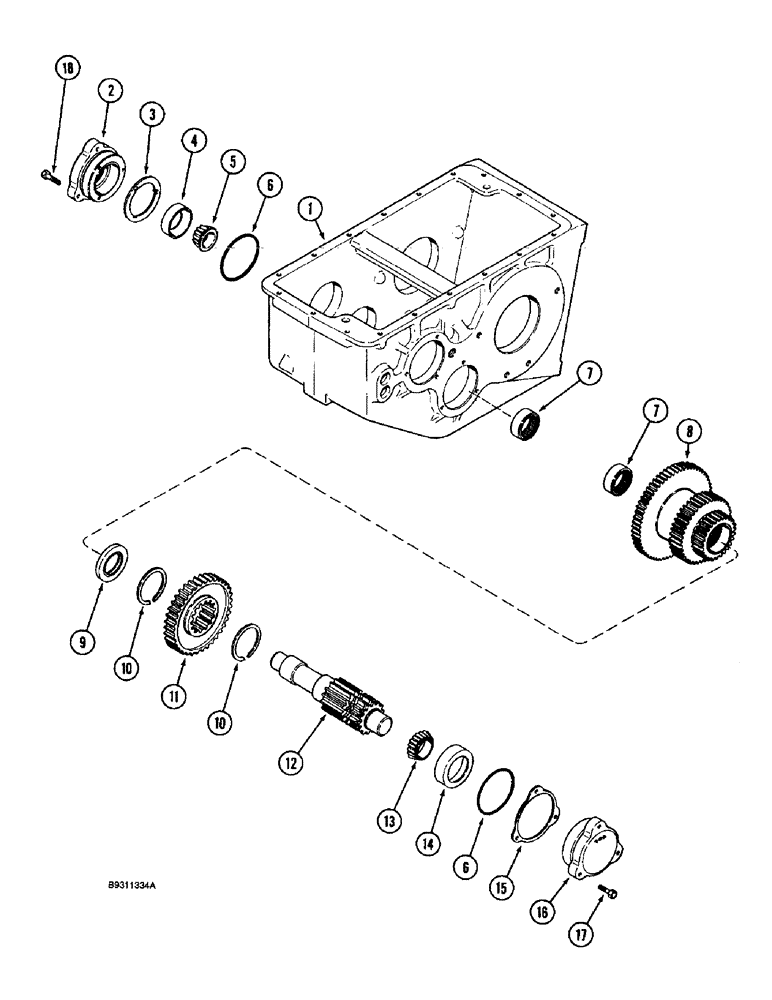 18
2
3
4
5
6
1
7
7
8
9
10
11
10
12
13
14
6
15
16
17
B9311334A