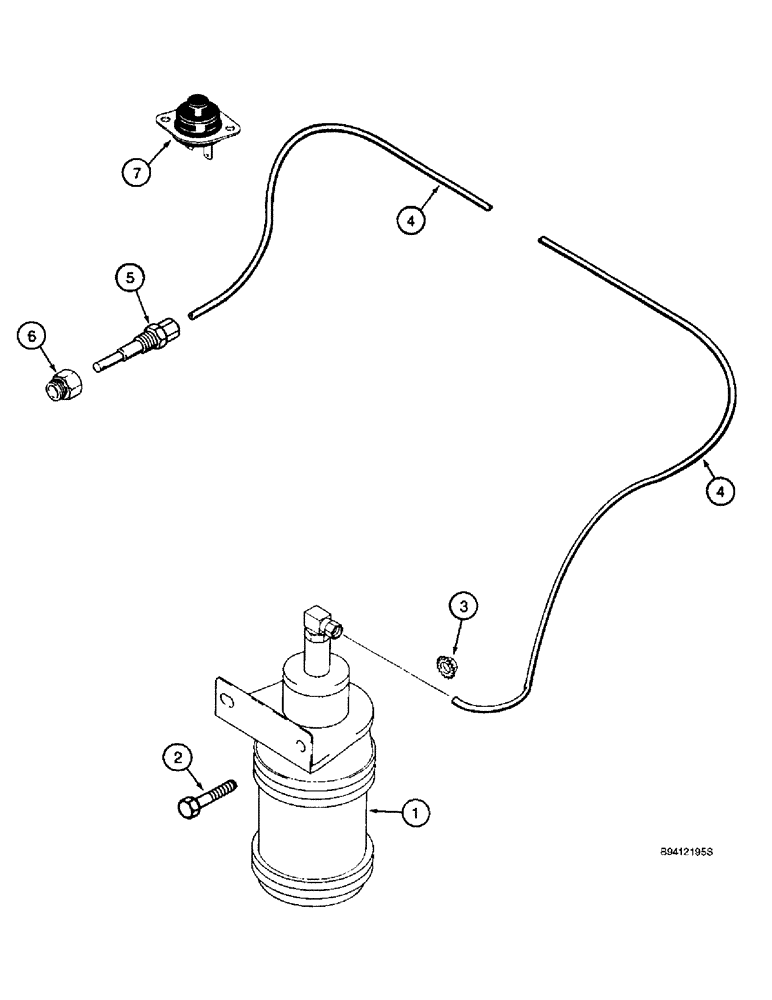 7
4
5
6
4
3
2
1
B9412195S