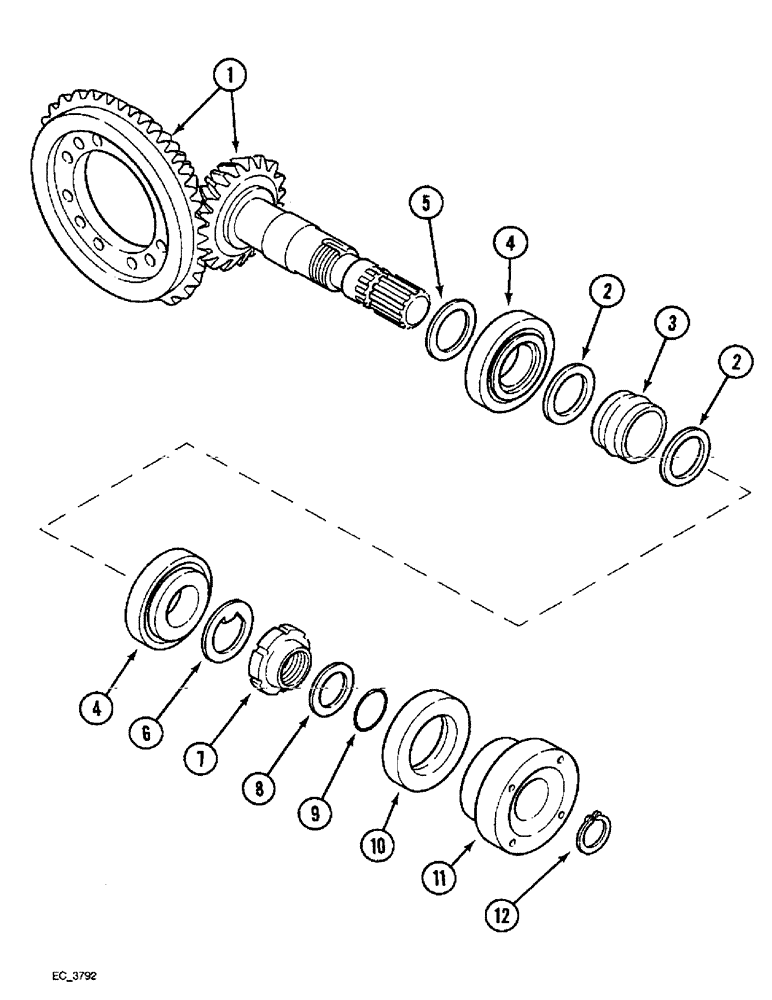 1
5
4
2
3
2
4
6
7
8
9
10
11
12
EC_3792