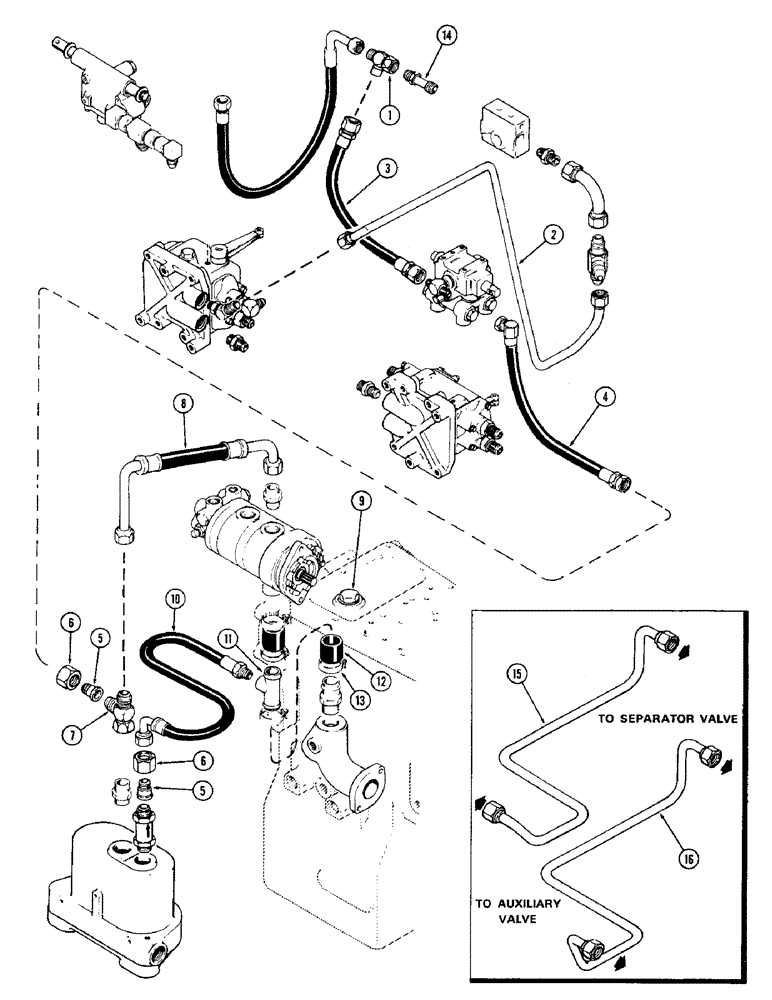 14
1
3
2
4
8
9
10
11
12
13
6
5
7
6
5
15
TO SEPARATOR VALVE
16
TO AUXILIARY VALVE