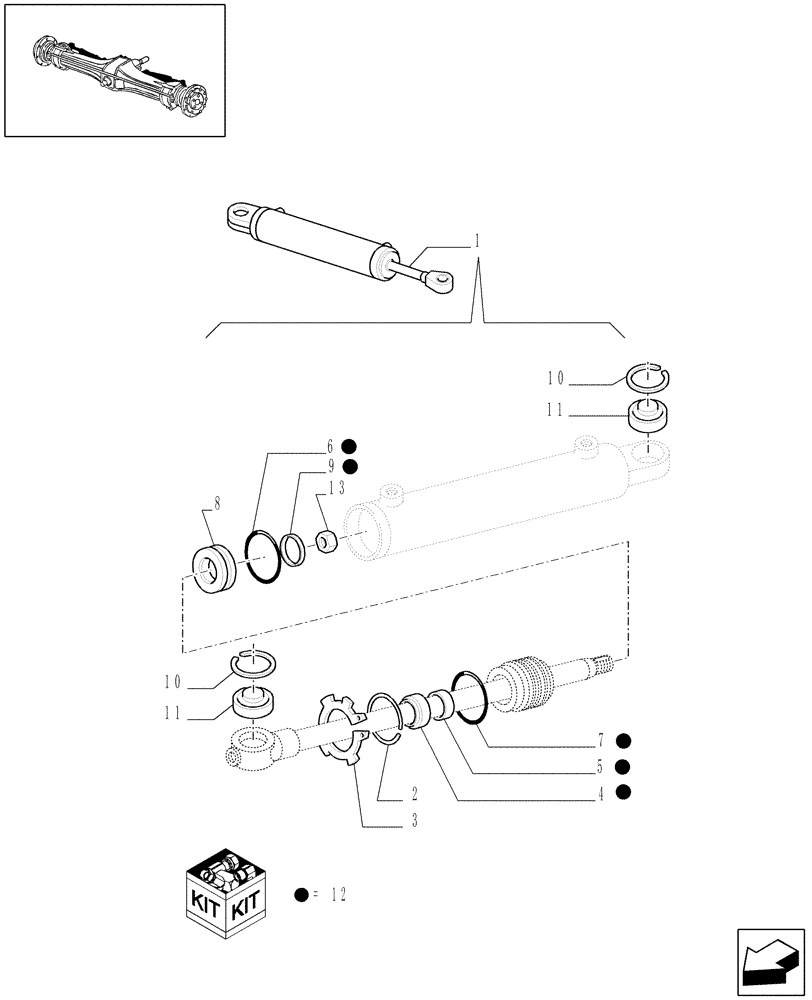 1
10
11
6 ●
9 ●
13
8
10
11
7 ●
5 ●
4 ●
2
3
KIT KIT
● = 12