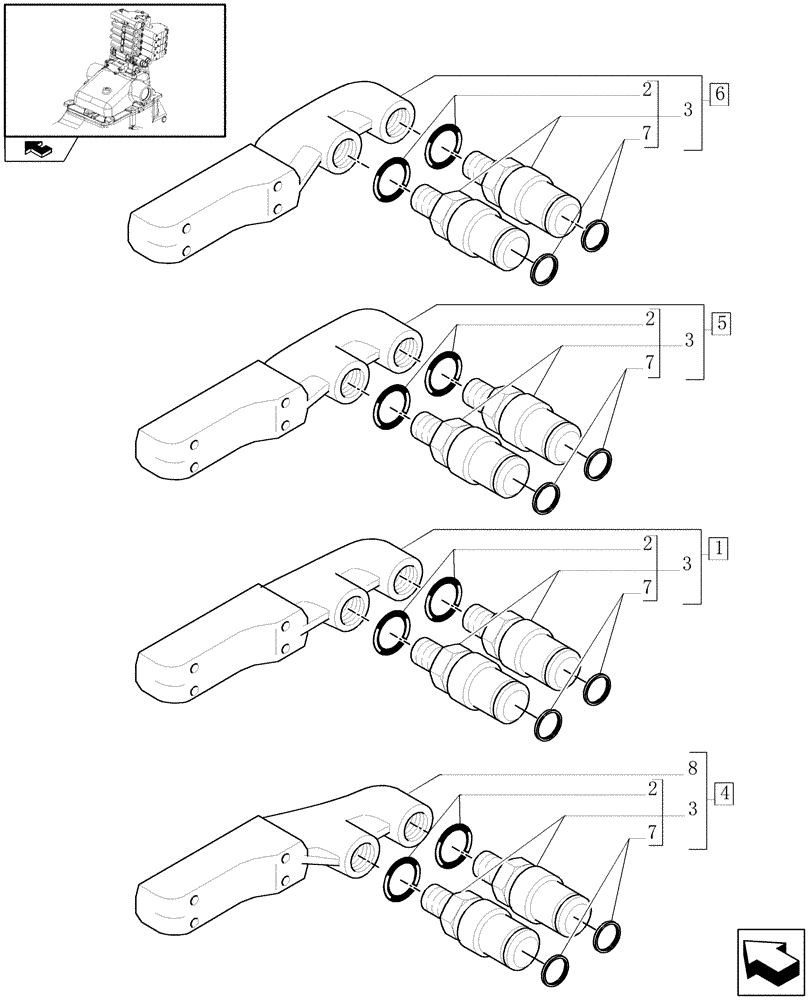 2
3
6
7

2
3
5
7

2
3
1
7

8
2
3
4
7