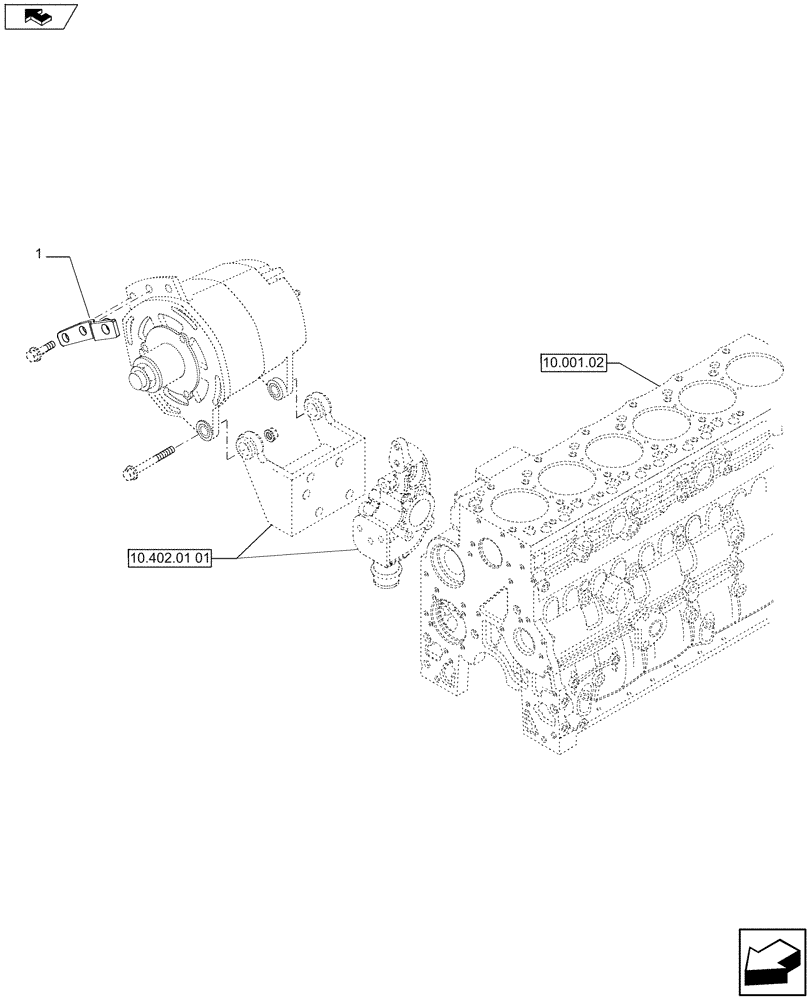 1

10.001.02

10.402.01 01