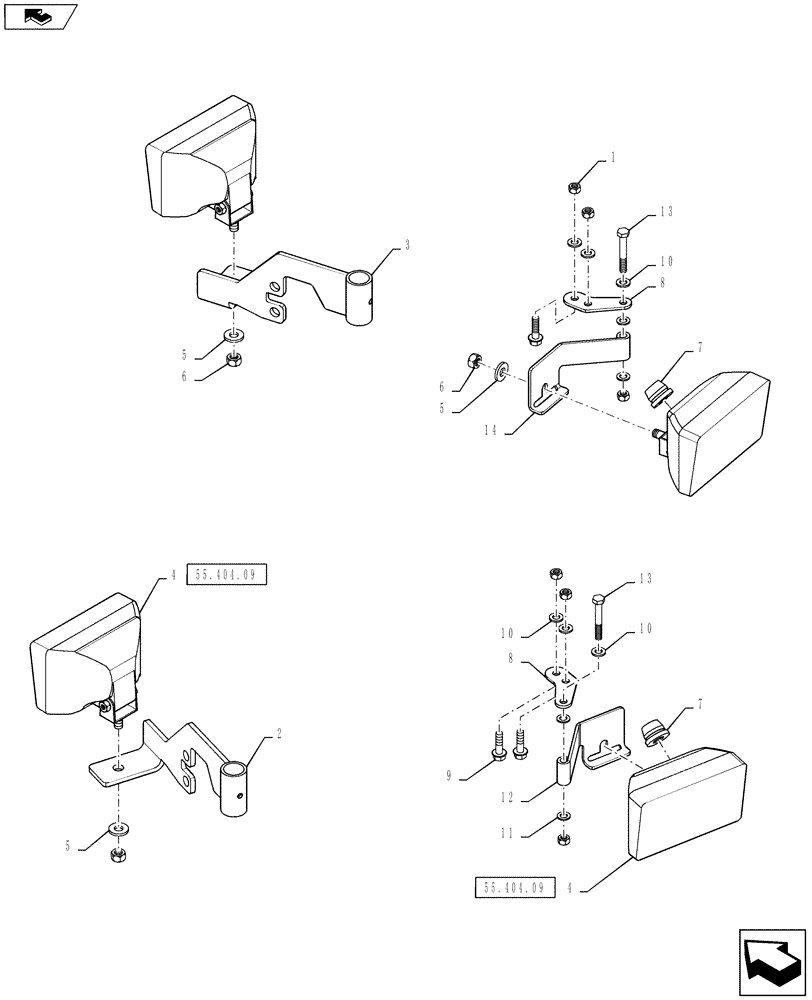 3
5
6
1
13
10
8
7
6
5
14
4
55.404.09
2
5
13
10
10
8
7
9
12
11
55.404.09
4