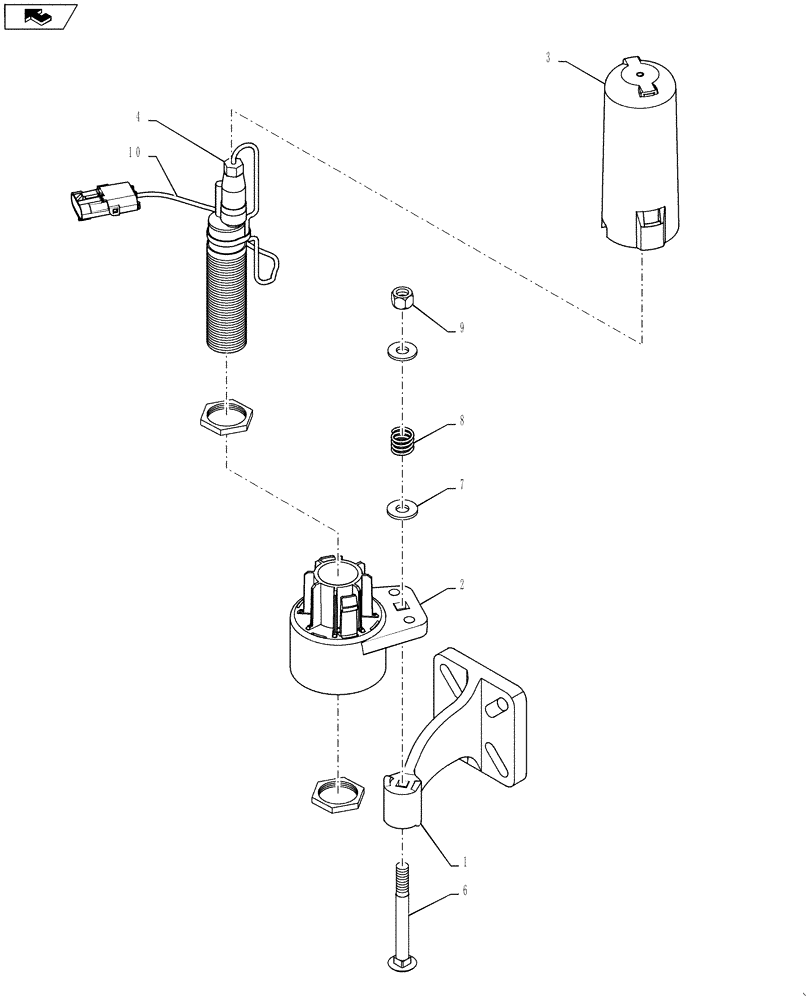 3
4
10
9
8
7
2
1
6